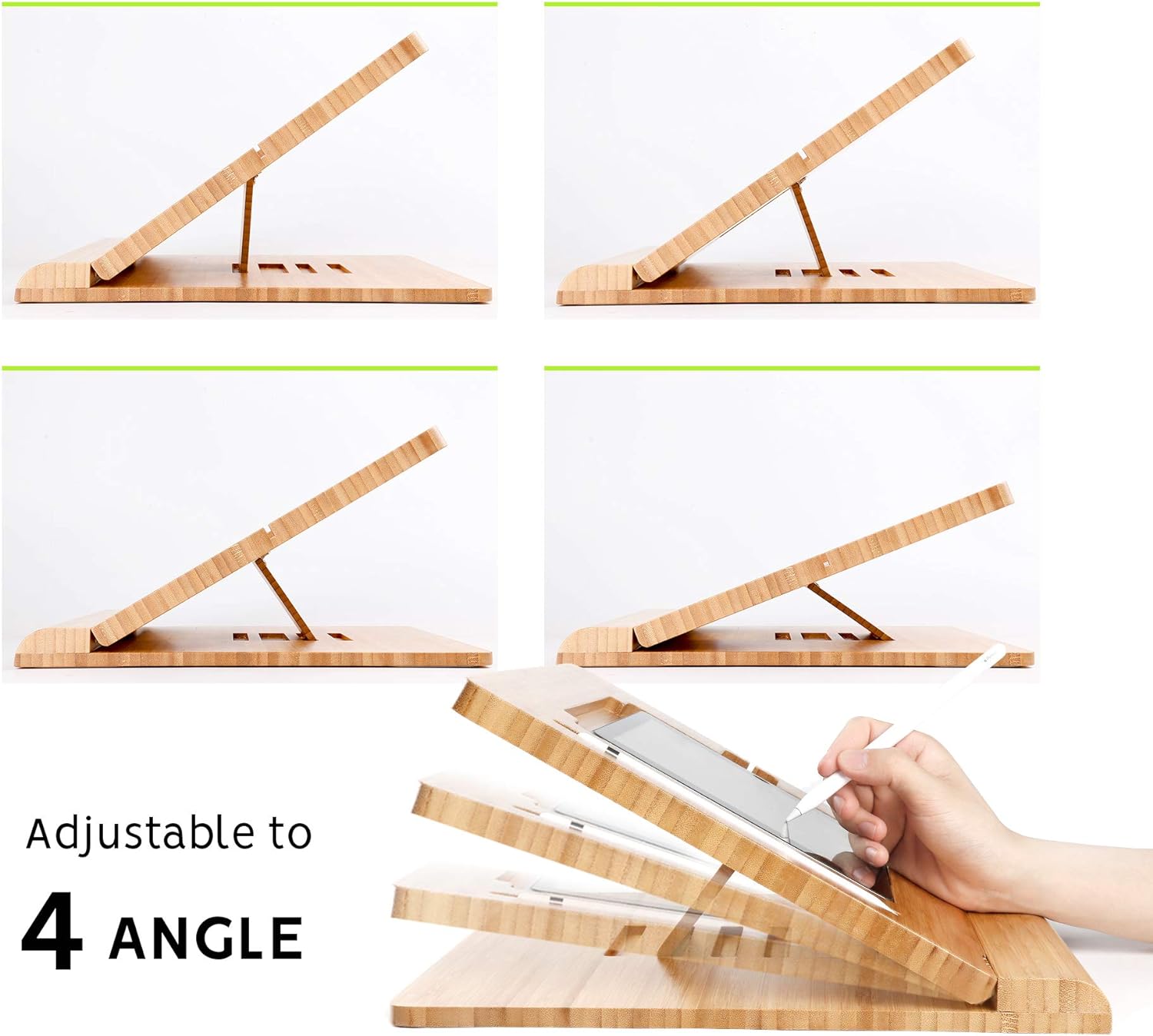 Adjustable to

4 ANGLE