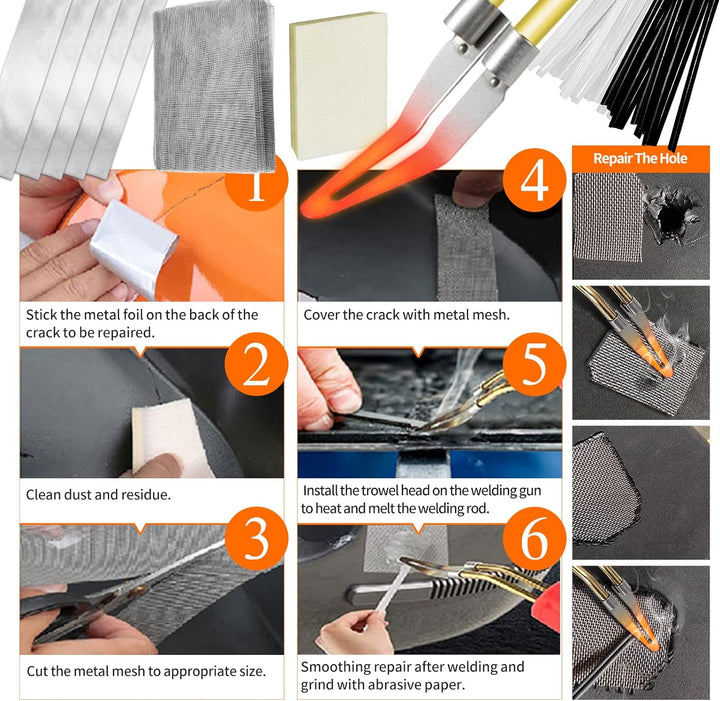 1

Stick the metal foil on the back of the crack to be repaired.

2

Clean dust and residue.

3

Cut the metal mesh to appropriate size.

4

Cover the crack with metal mesh.

5

Install the trowel head on the welding gun to heat and melt the welding rod.

6

Smoothing repair after welding and grind with abrasive paper.

Repair The Hole