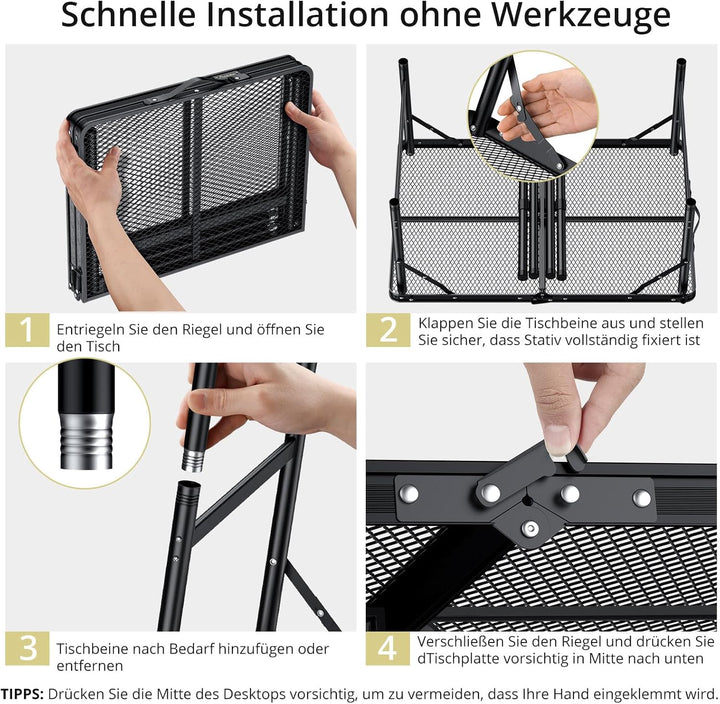 Schnelle Installation ohne Werkzeuge

1 Entriegeln Sie den Riegel und öffnen Sie den Tisch

2 Klappen Sie die Tischbeine aus und stellen Sie sicher, dass Stativ vollständig fixiert ist

3 Tischbeine nach Bedarf hinzufügen oder entfernen

4 Verschließen Sie den Riegel und drücken Sie dTischplatte vorsichtig in Mitte nach unten

TIPPS: Drücken Sie die Mitte des Desktops vorsichtig, um zu vermeiden, dass Ihre Hand eingeklemmt wird.