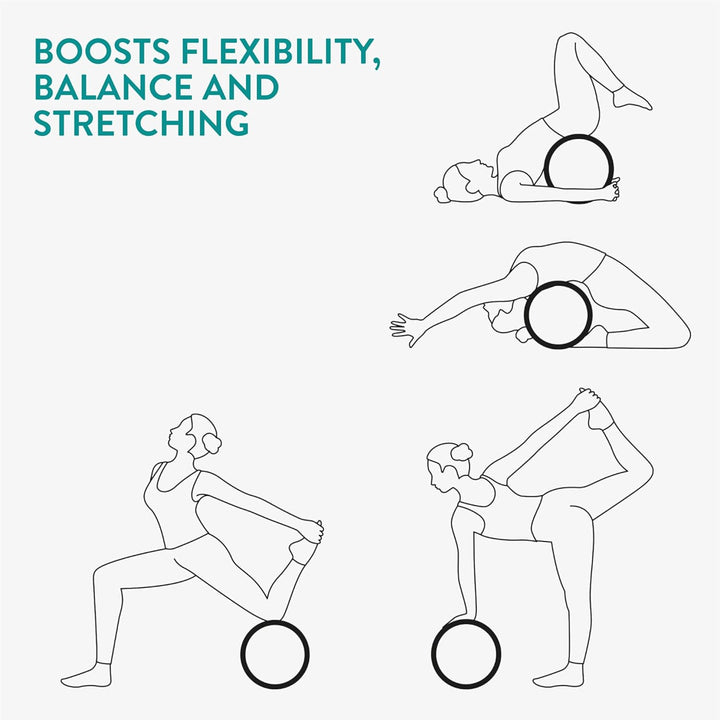 BOOSTS FLEXIBILITY, BALANCE AND STRETCHING