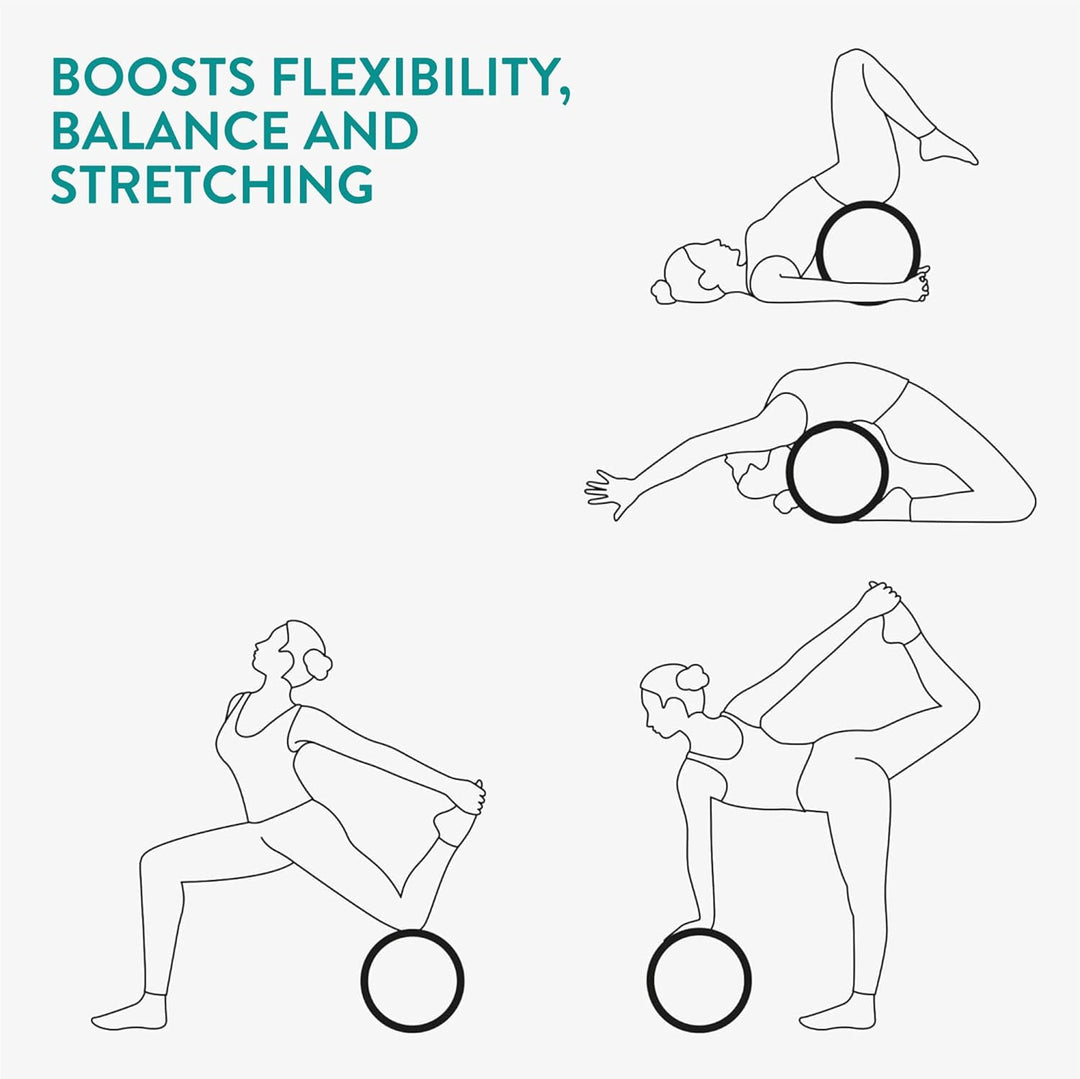 BOOSTS FLEXIBILITY, BALANCE AND STRETCHING