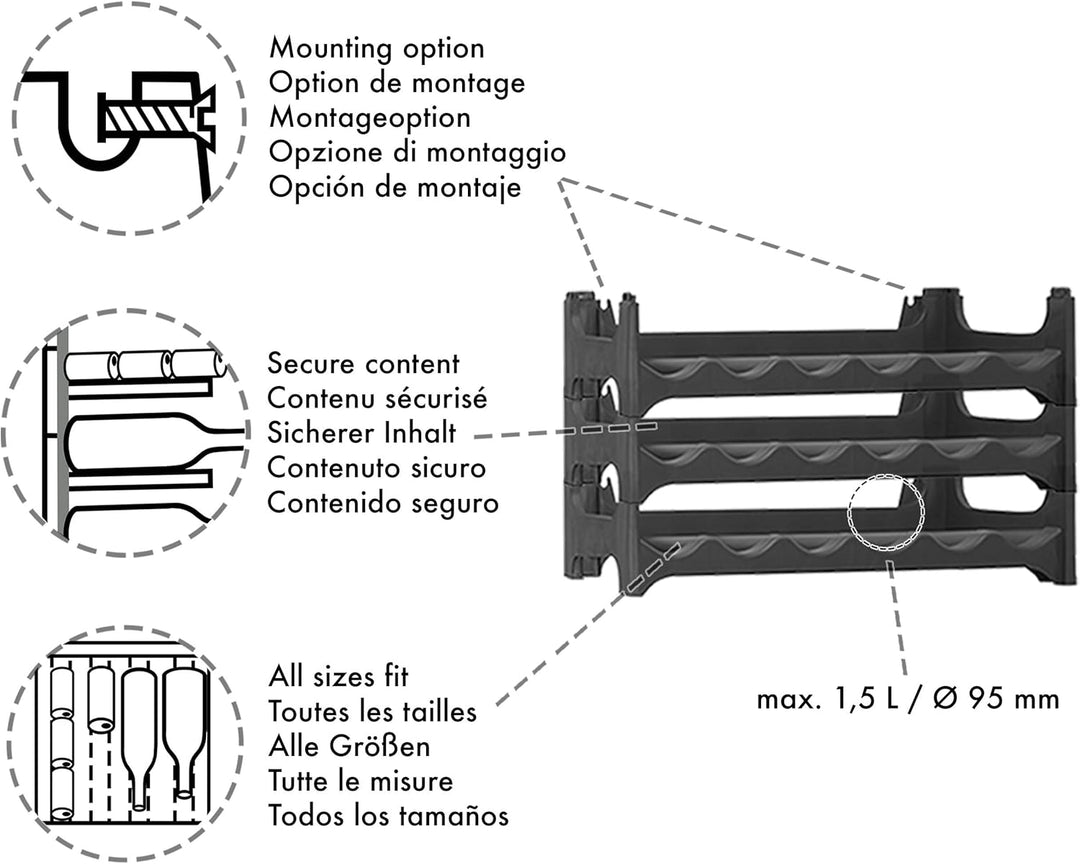 Mounting option
Option de montage
Montageoption
Opzione di montaggio
Opción de montaje

Secure content
Contenu sécurisé
Sicherer Inhalt
Contenuto sicuro
Contenido seguro

All sizes fit
Toutes les tailles
Alle Größen
Tutte le misure
Todos los tamaños

max. 1,5 L / Ø 95 mm