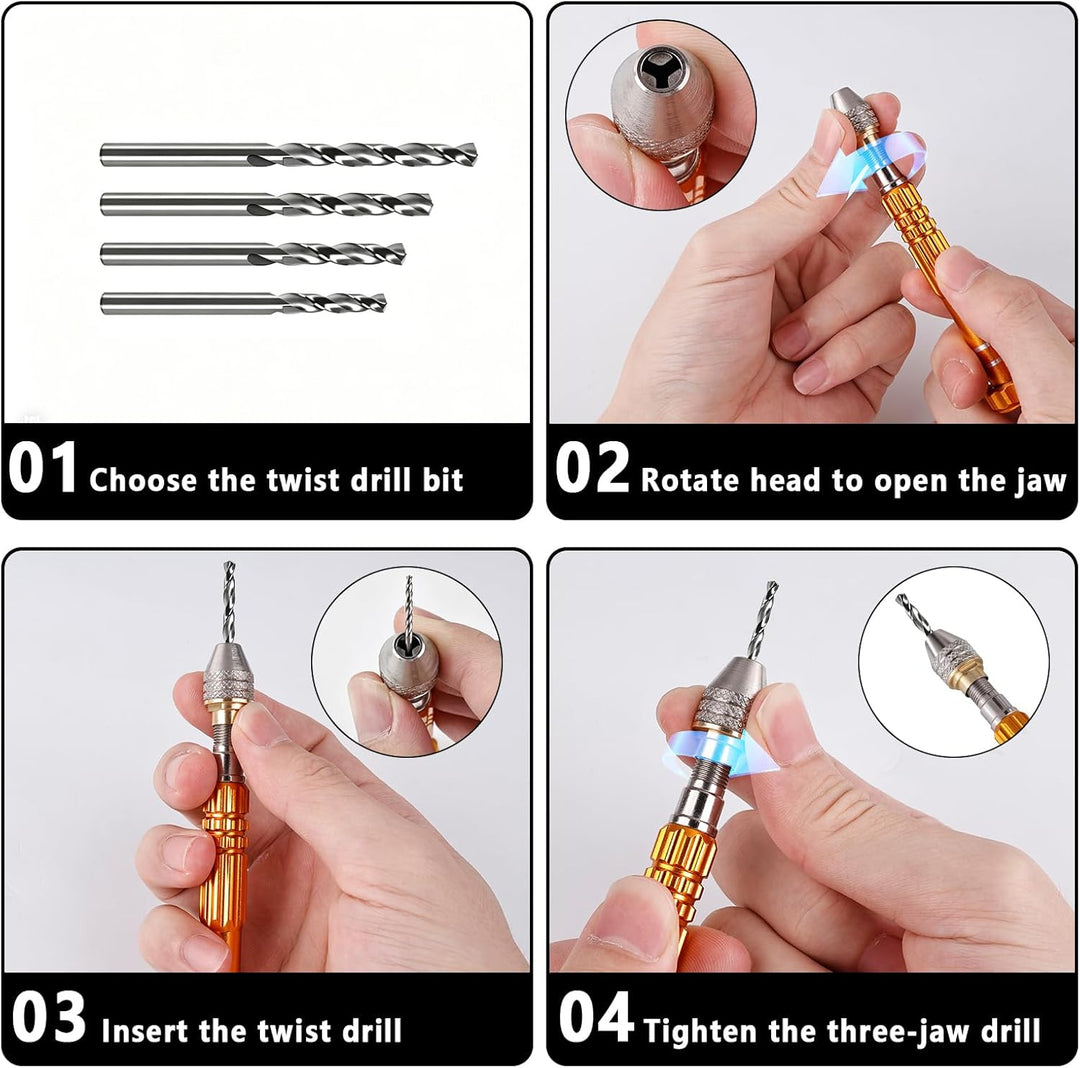 01 Choose the twist drill bit

02 Rotate head to open the jaw

03 Insert the twist drill

04 Tighten the three-jaw drill