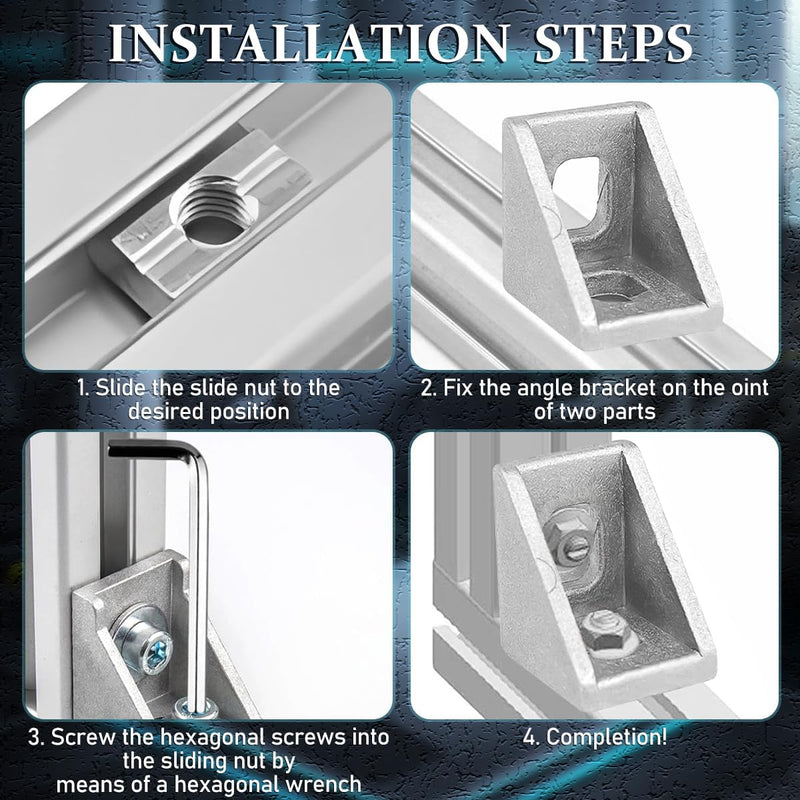 INSTALLATION STEPS

1. Slide the slide nut to the desired position

2. Fix the angle bracket on the oint of two parts

3. Screw the hexagonal screws into the sliding nut by means of a hexagonal wrench

4. Completion!