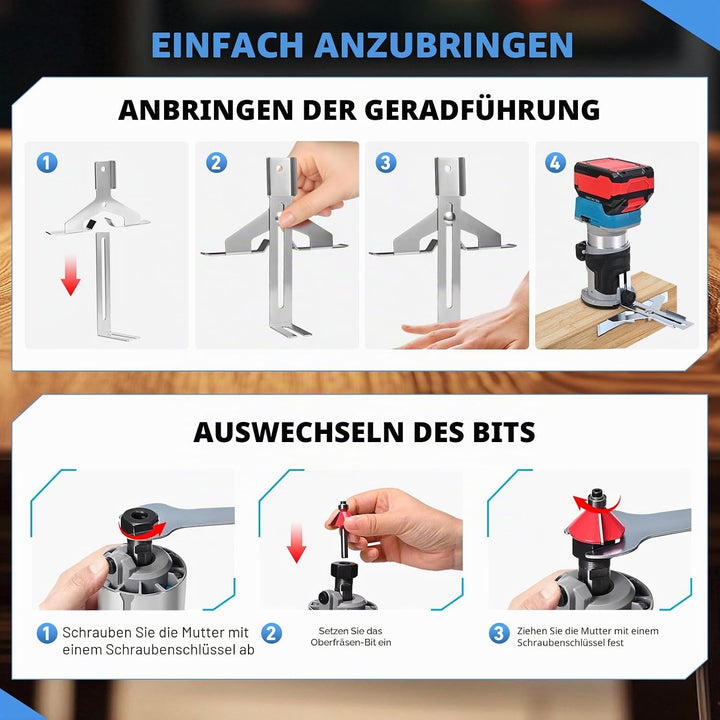 EINFACH ANZUBRINGEN

ANBRINGEN DER GERADFÜHRUNG

1

2

3

4

AUSWECHSELN DES BITS

1 Schrauben Sie die Mutter mit einem Schraubenschlüssel ab

2 Setzen Sie das Oberfräsen-Bit ein

3 Ziehen Sie die Mutter mit einem Schraubenschlüssel fest