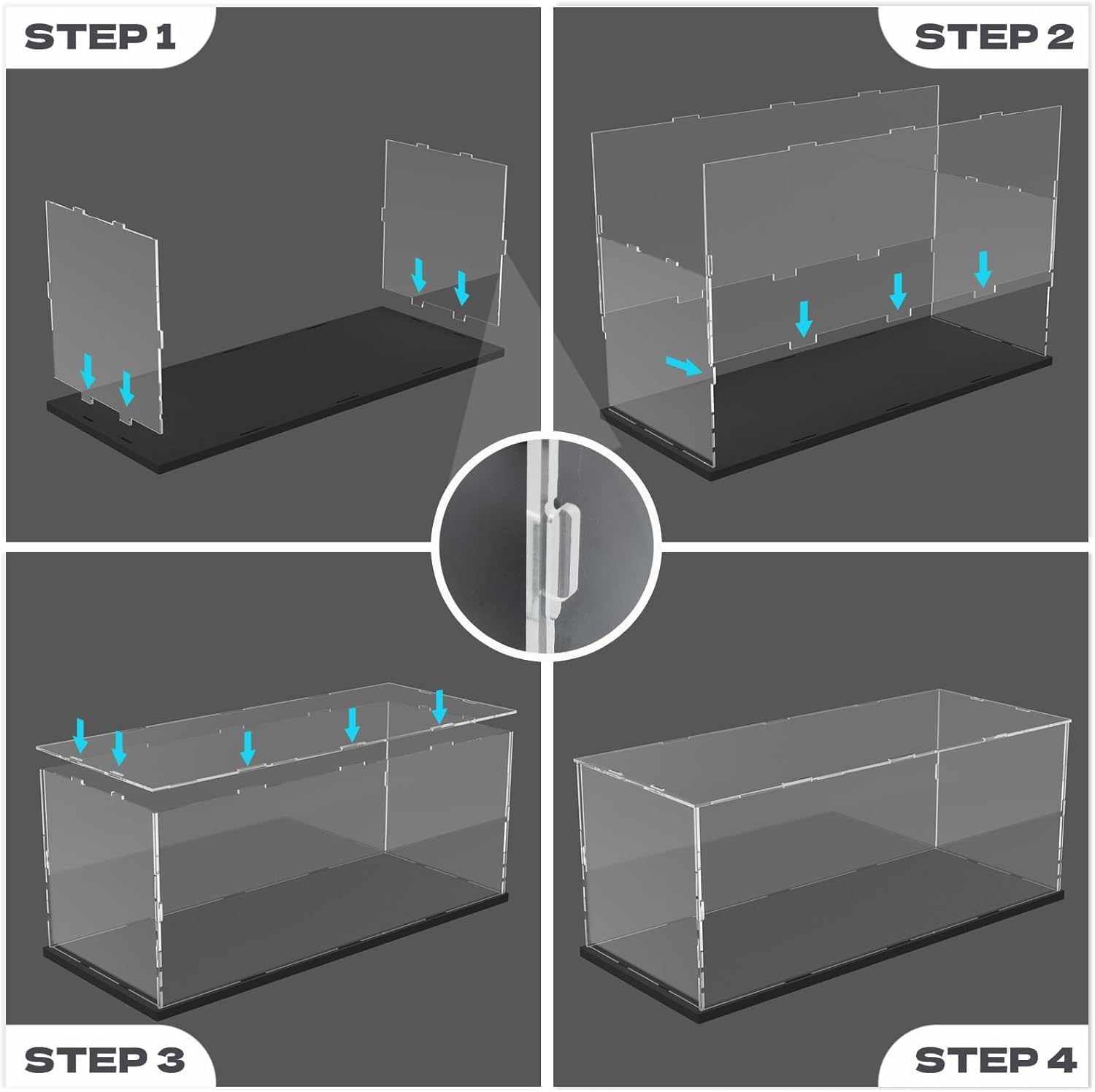 STEP 1

STEP 2

STEP 3

STEP 4