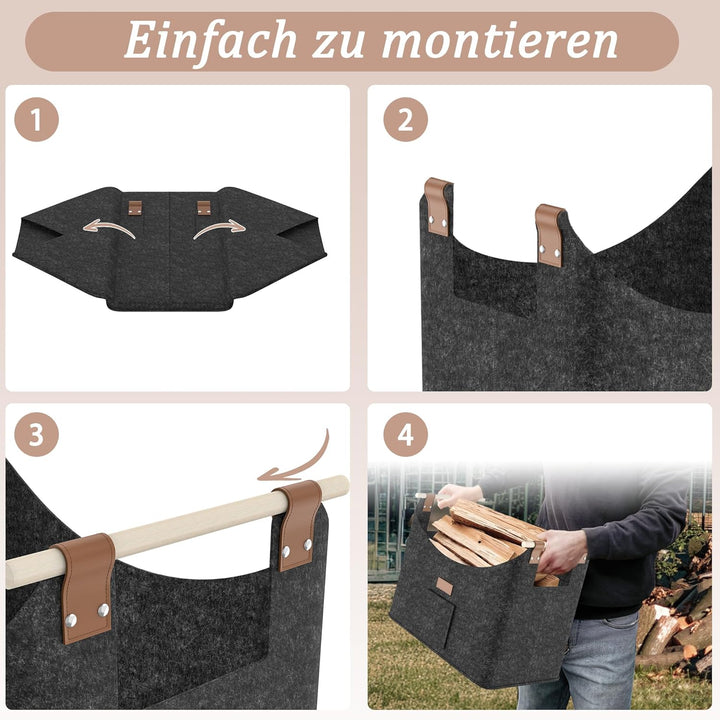 Einfach zu montieren

1

2

3

4