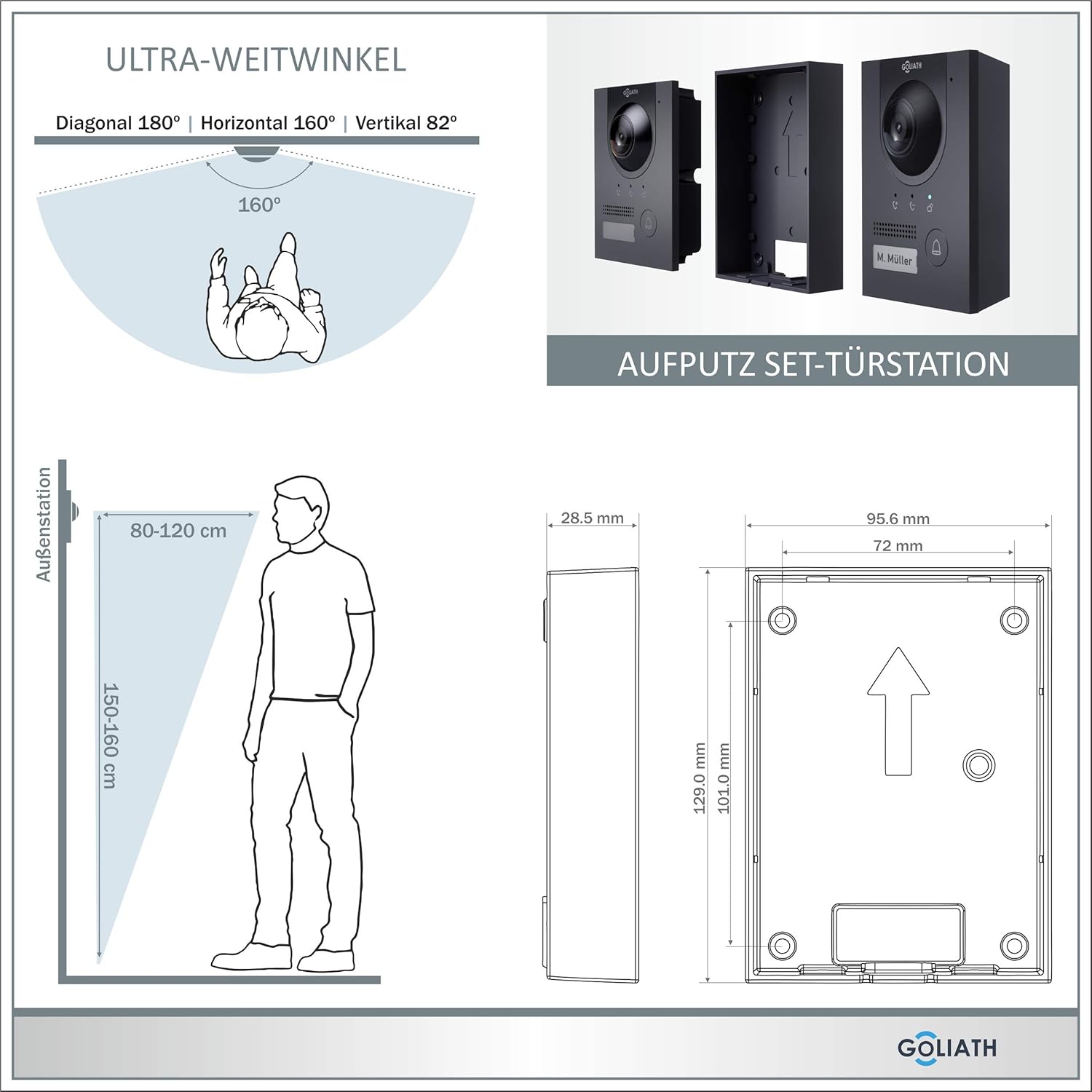 ULTRA-WEITWINKEL

Diagonal 180° | Horizontal 160° | Vertikal 82°

160°

GOLIATH

GOLIATH

M. Müller

AUFPUTZ SET-TÜRSTATION

Außenstation

80-120 cm

150-160 cm

28.5 mm

95.6 mm

72 mm

129.0 mm

101.0 mm

GOLIATH