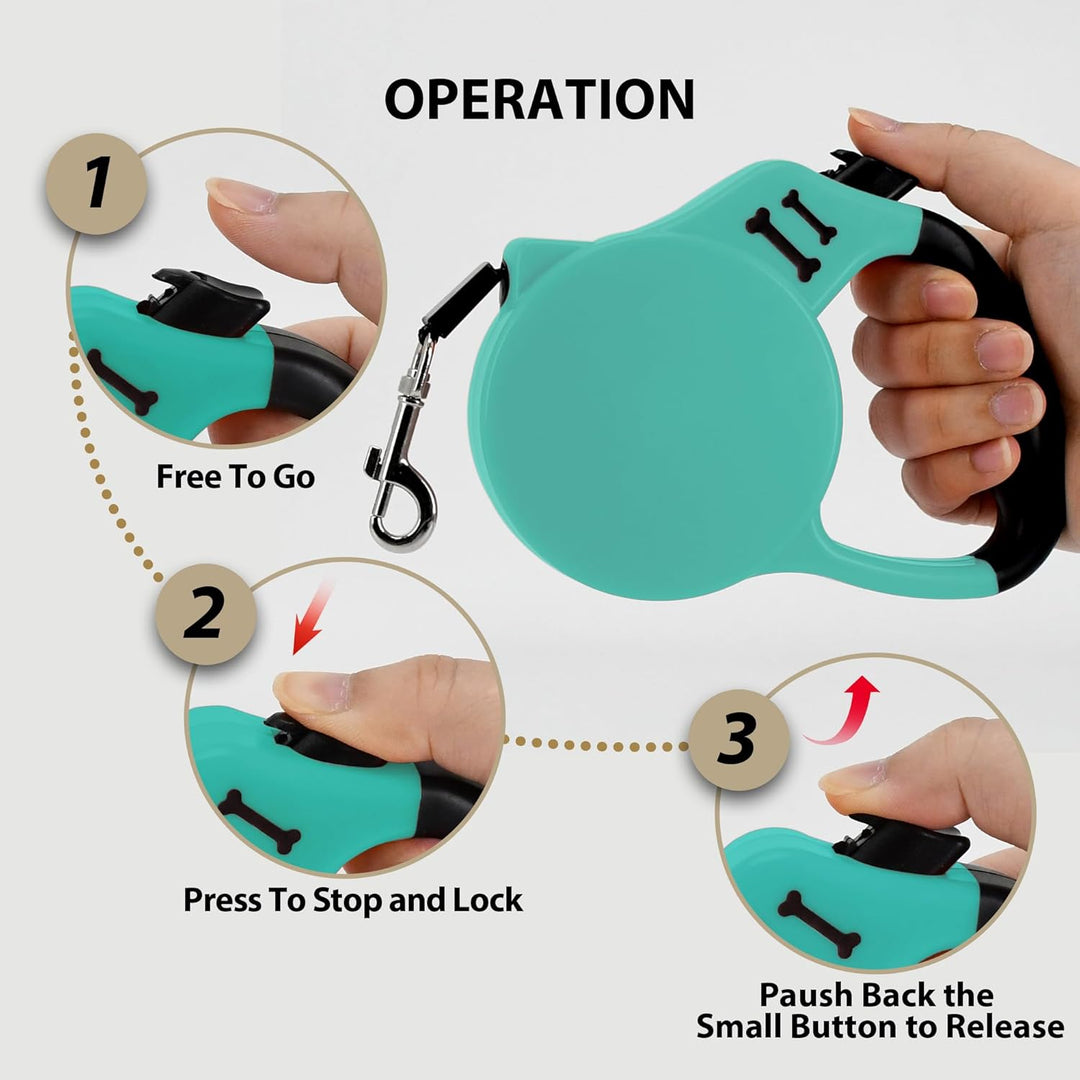 OPERATION

1

Free To Go

2

Press To Stop and Lock

3

Paush Back the Small Button to Release