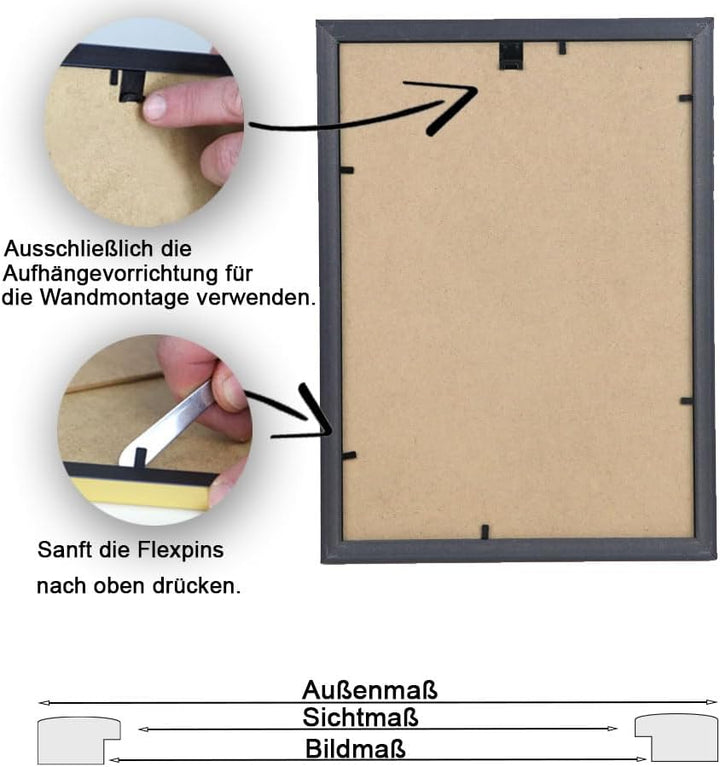 Ausschließlich die Aufhängevorrichtung für die Wandmontage verwenden.

Sanft die Flexpins nach oben drücken.

Außenmaß
Sichtmaß
Bildmaß