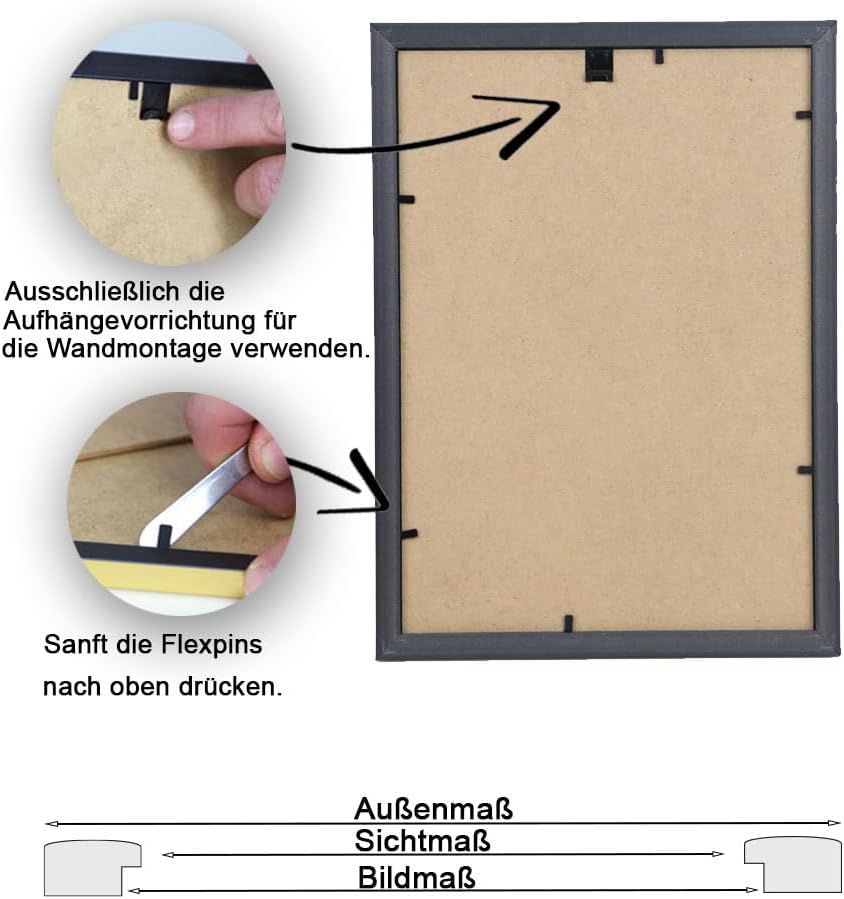 Ausschließlich die Aufhängevorrichtung für die Wandmontage verwenden.

Sanft die Flexpins nach oben drücken.

Außenmaß

Sichtmaß

Bildmaß