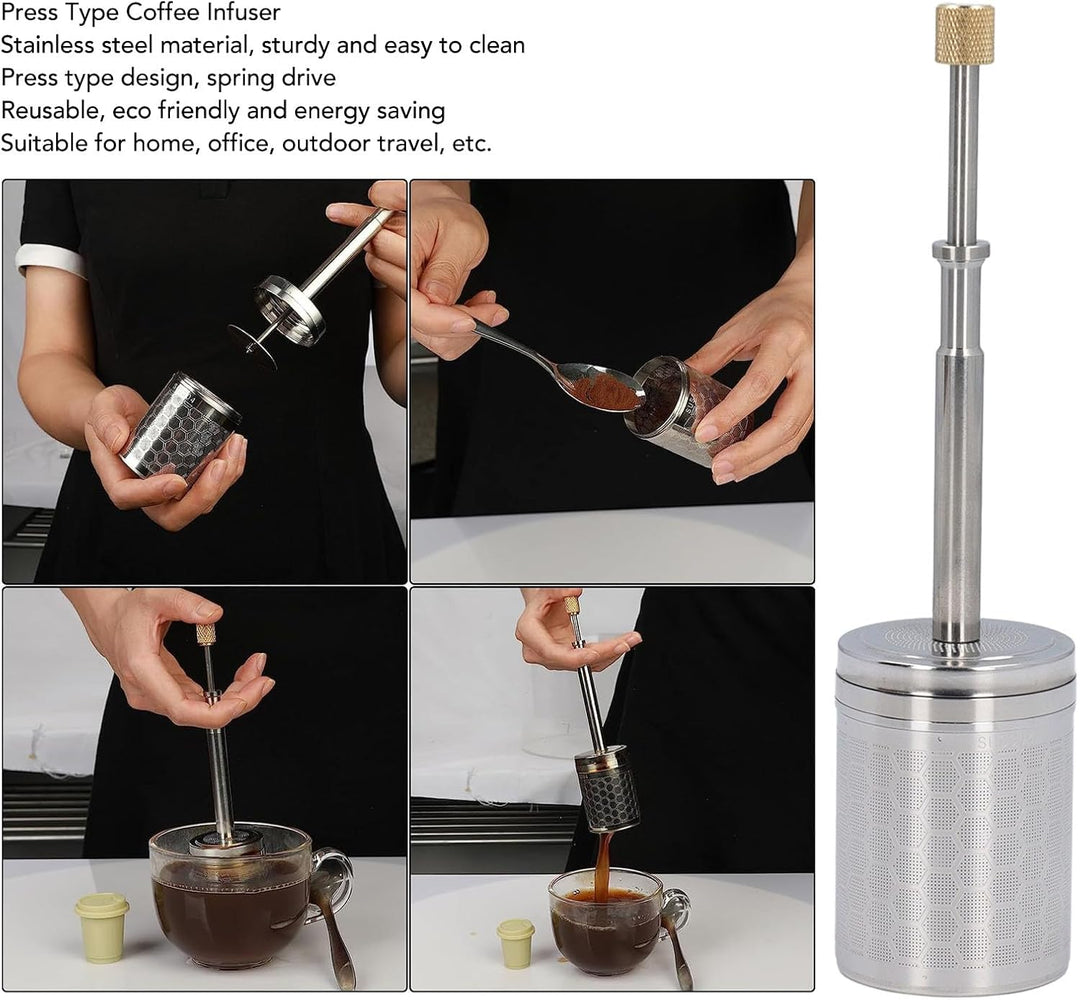 Press Type Coffee Infuser
Stainless steel material, sturdy and easy to clean
Press type design, spring drive
Reusable, eco friendly and energy saving
Suitable for home, office, outdoor travel, etc.