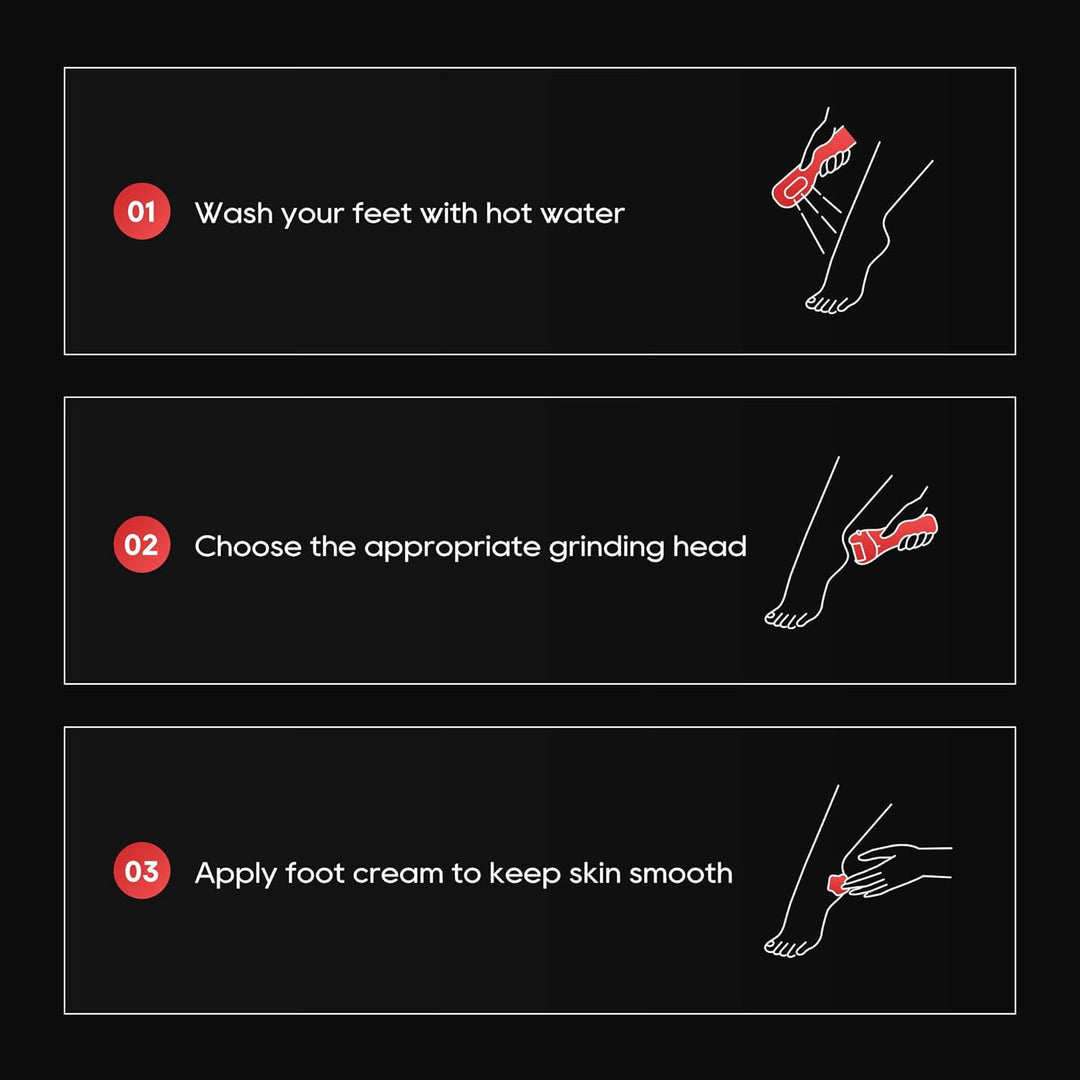 01 Wash your feet with hot water

02 Choose the appropriate grinding head

03 Apply foot cream to keep skin smooth