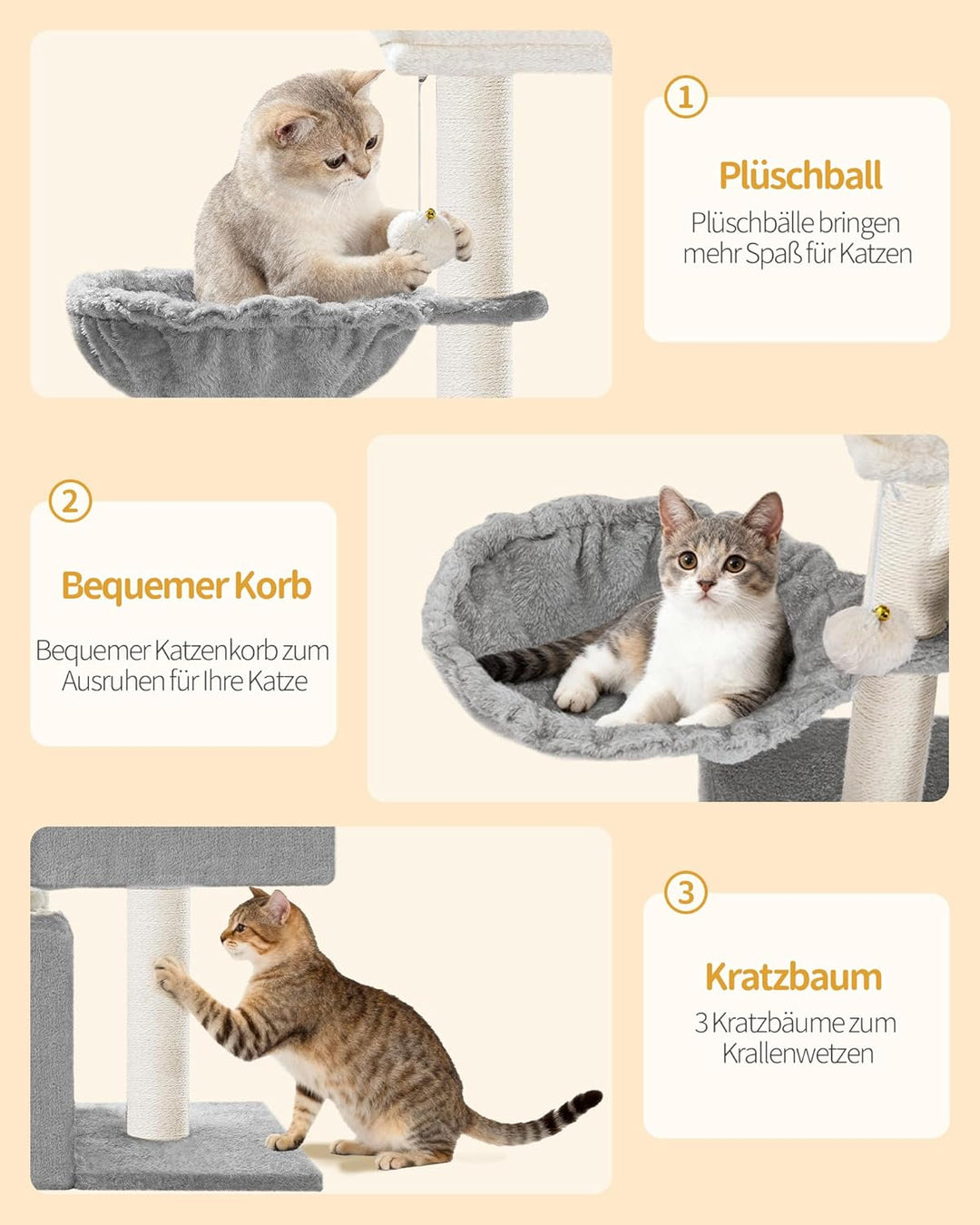 1

Plüschball

Plüschbälle bringen mehr Spaß für Katzen

2

Bequemer Korb

Bequemer Katzenkorb zum Ausruhen für Ihre Katze

3

Kratzbaum

3 Kratzbäume zum Krallenwetzen