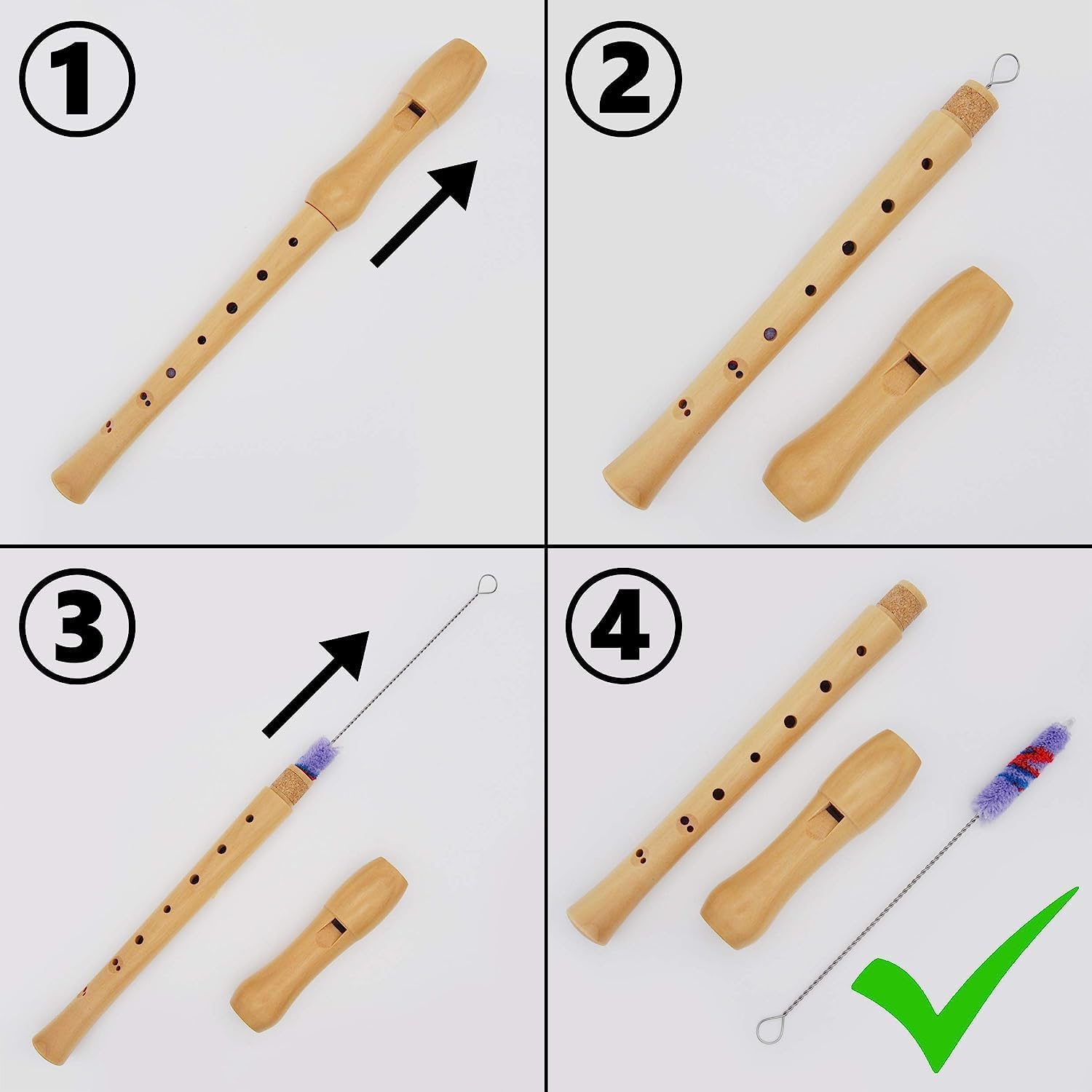 ①

②

③

④