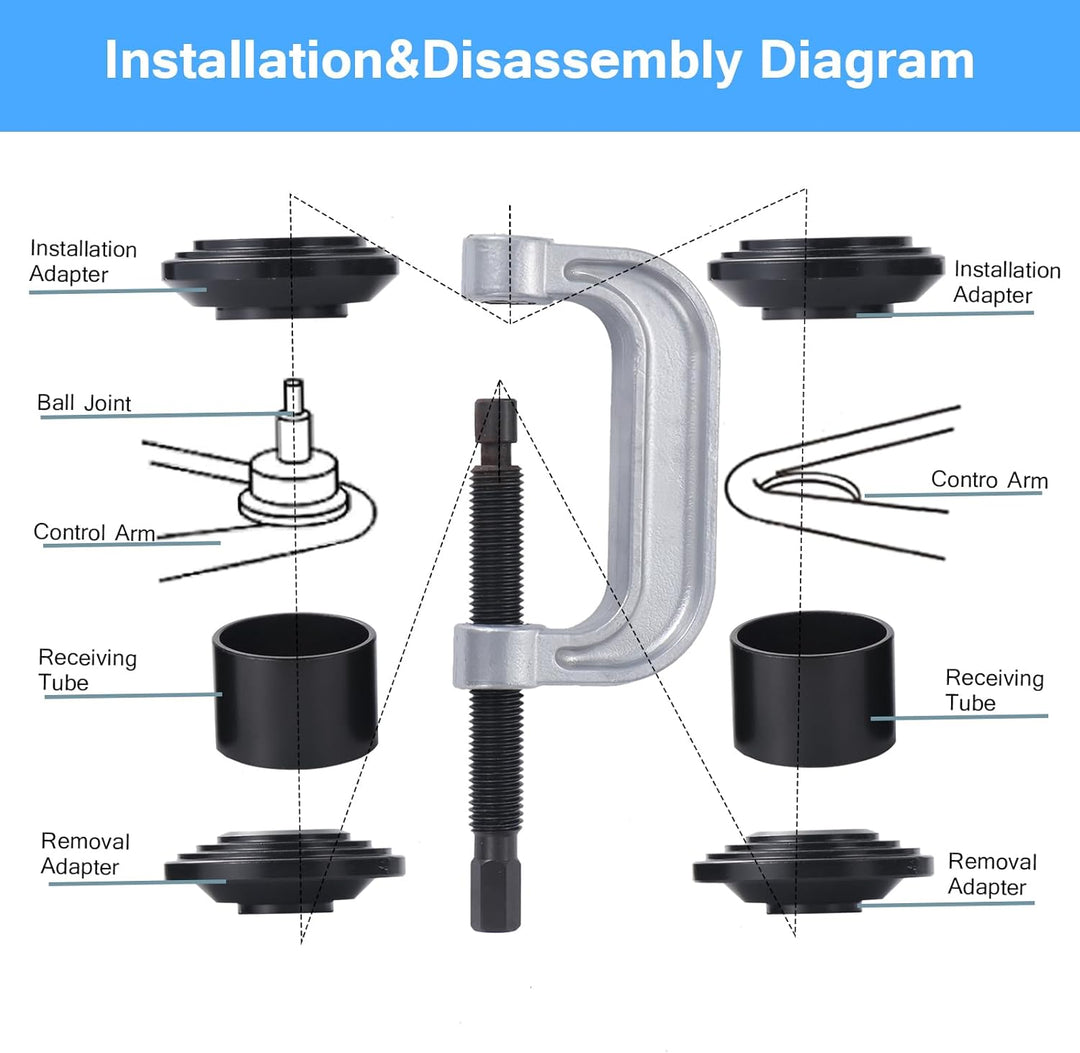 Installation&Disassembly Diagram

Installation Adapter

Ball Joint

Control Arm

Receiving Tube

Removal Adapter

Installation Adapter

Contro Arm

Receiving Tube

Removal Adapter