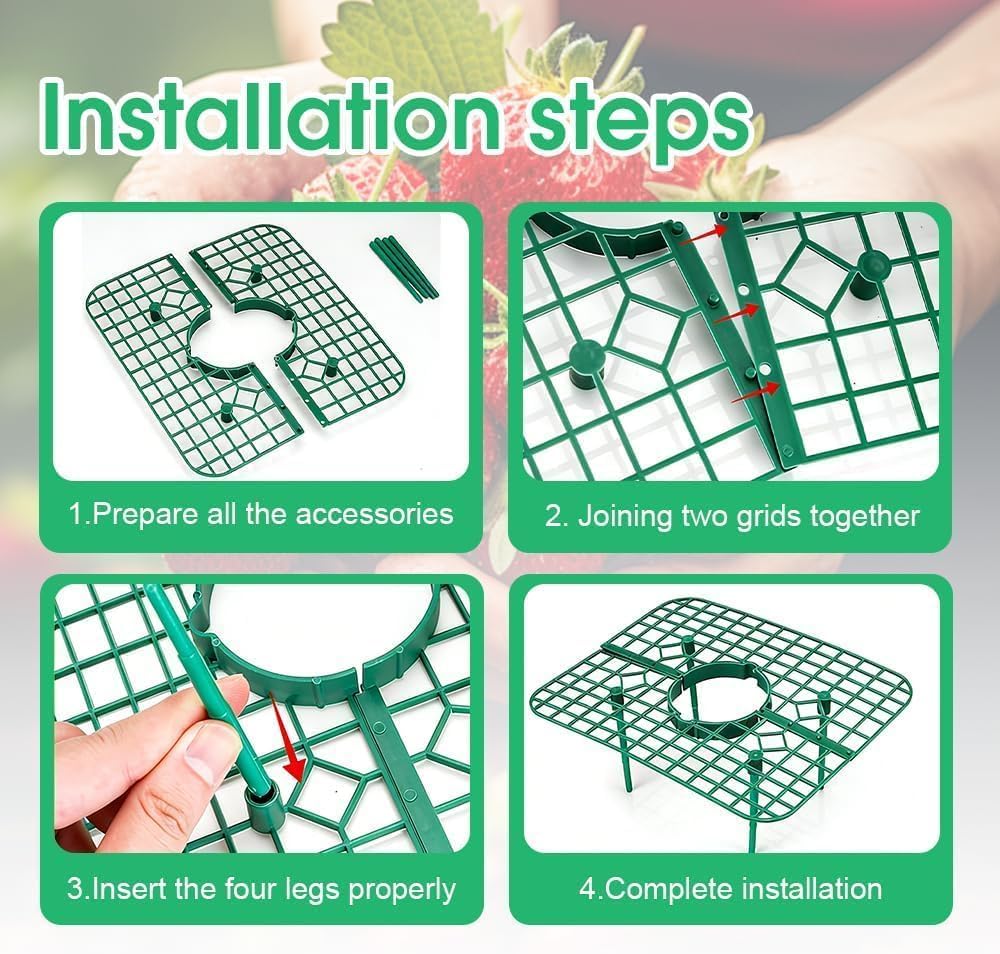 Installation steps

1.Prepare all the accessories

2. Joining two grids together

3.Insert the four legs properly

4.Complete installation