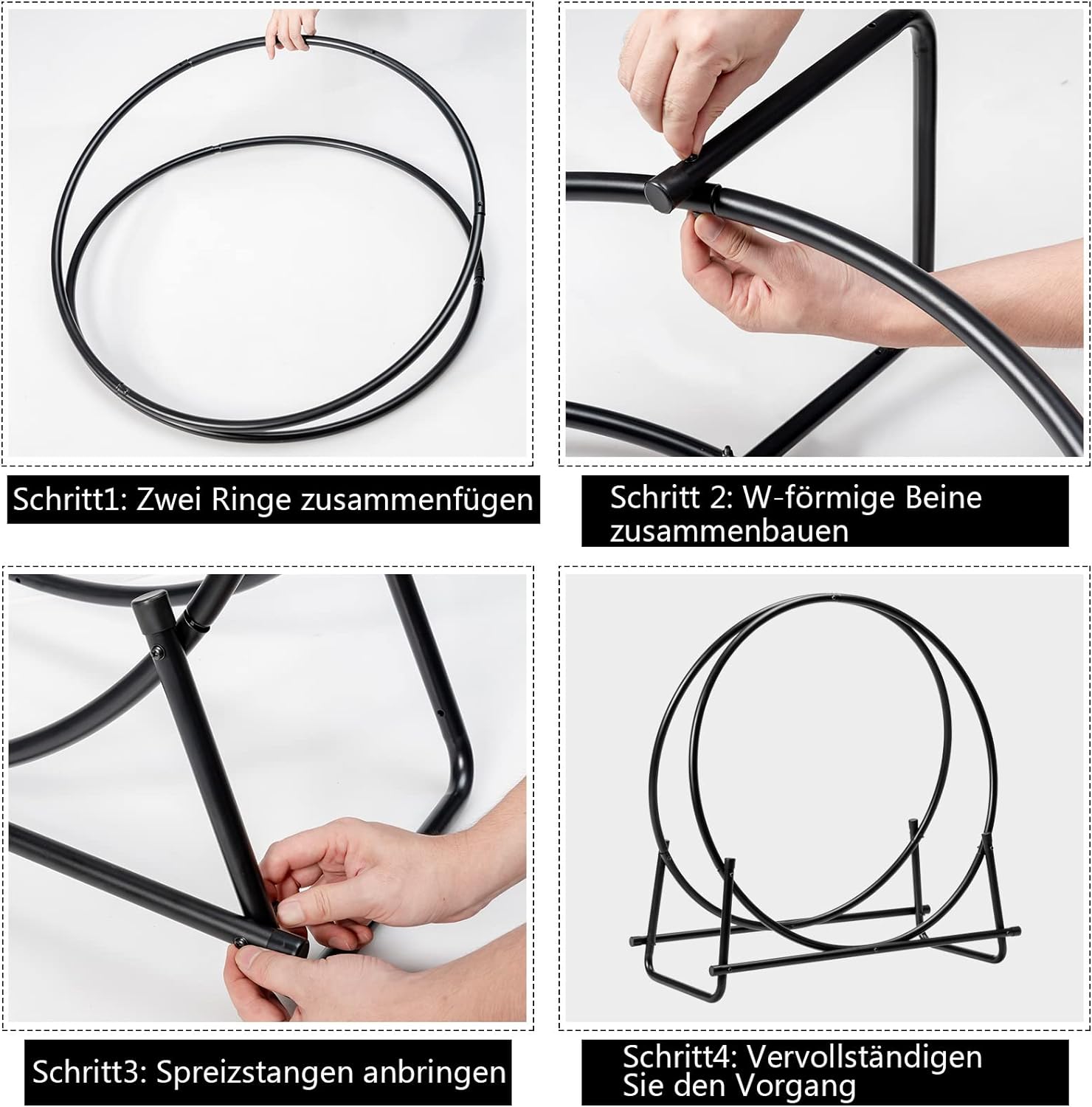 Schritt1: Zwei Ringe zusammenfügen

Schritt 2: W-förmige Beine zusammenbauen

Schritt3: Spreizstangen anbringen

Schritt4: Vervollständigen Sie den Vorgang