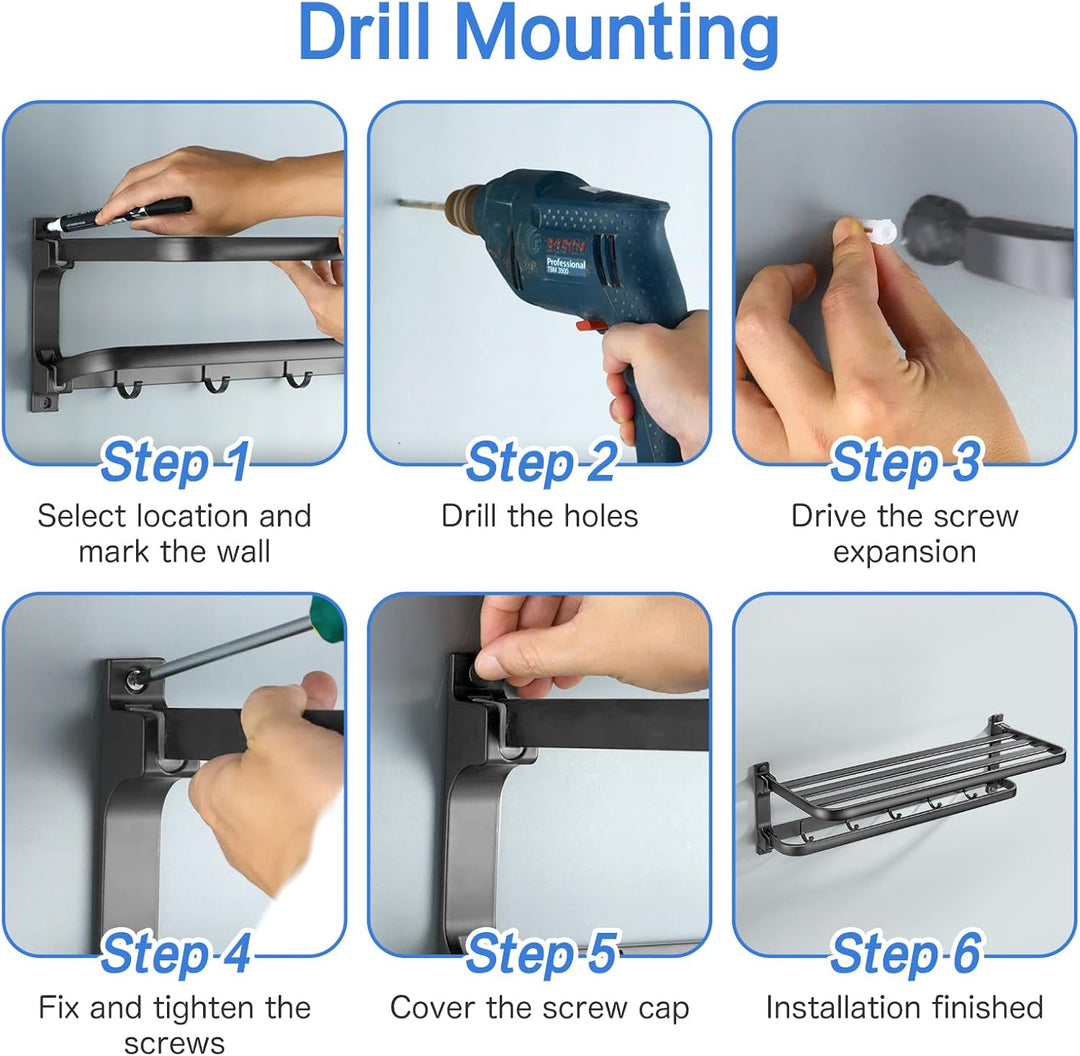 Drill Mounting

BOSCH
Professional
TBM 3500

Step 1
Select location and mark the wall

Step 2
Drill the holes

Step 3
Drive the screw expansion

Step 4
Fix and tighten the screws

Step 5
Cover the screw cap

Step 6
Installation finished