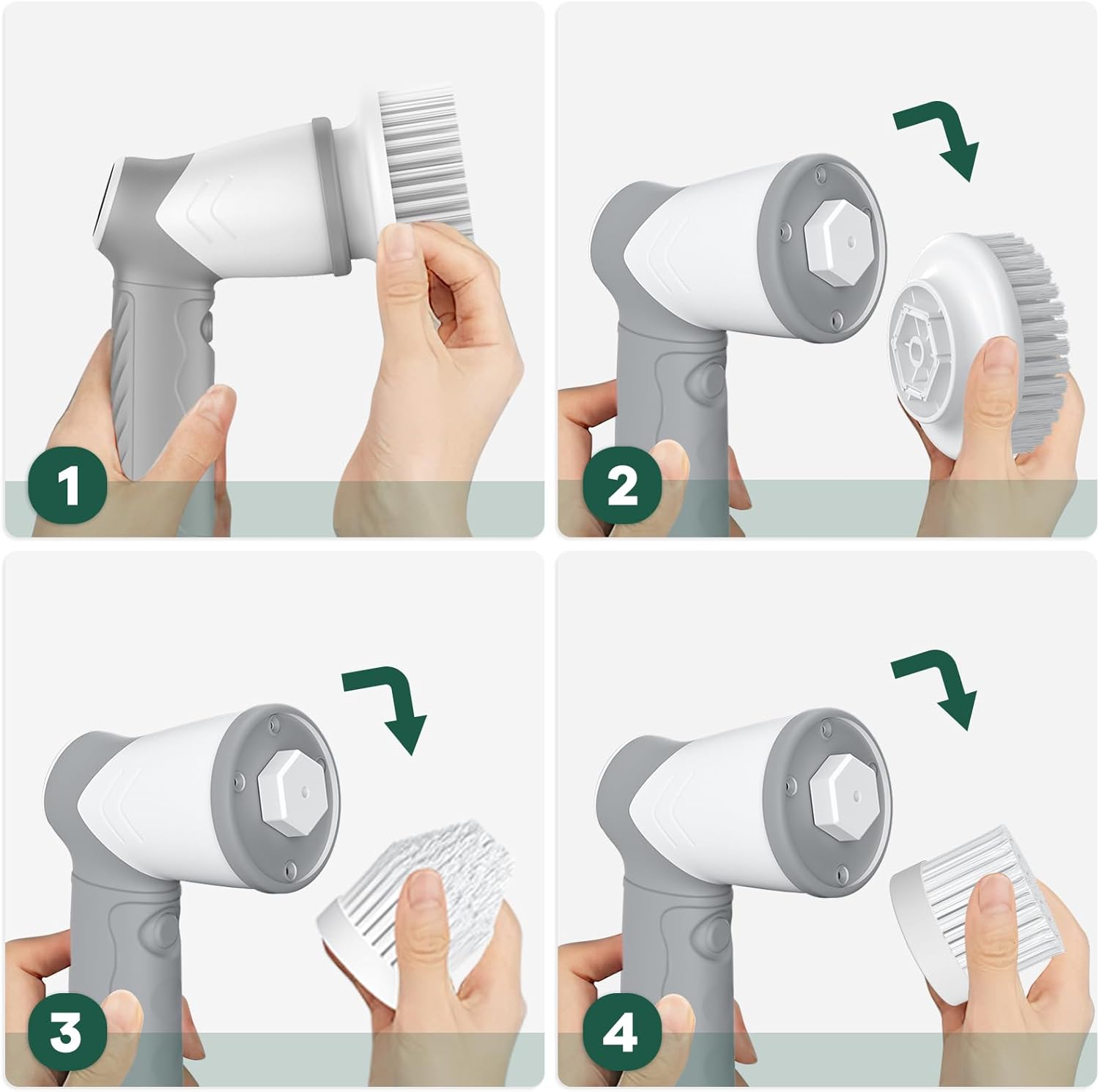 1

2

3

4