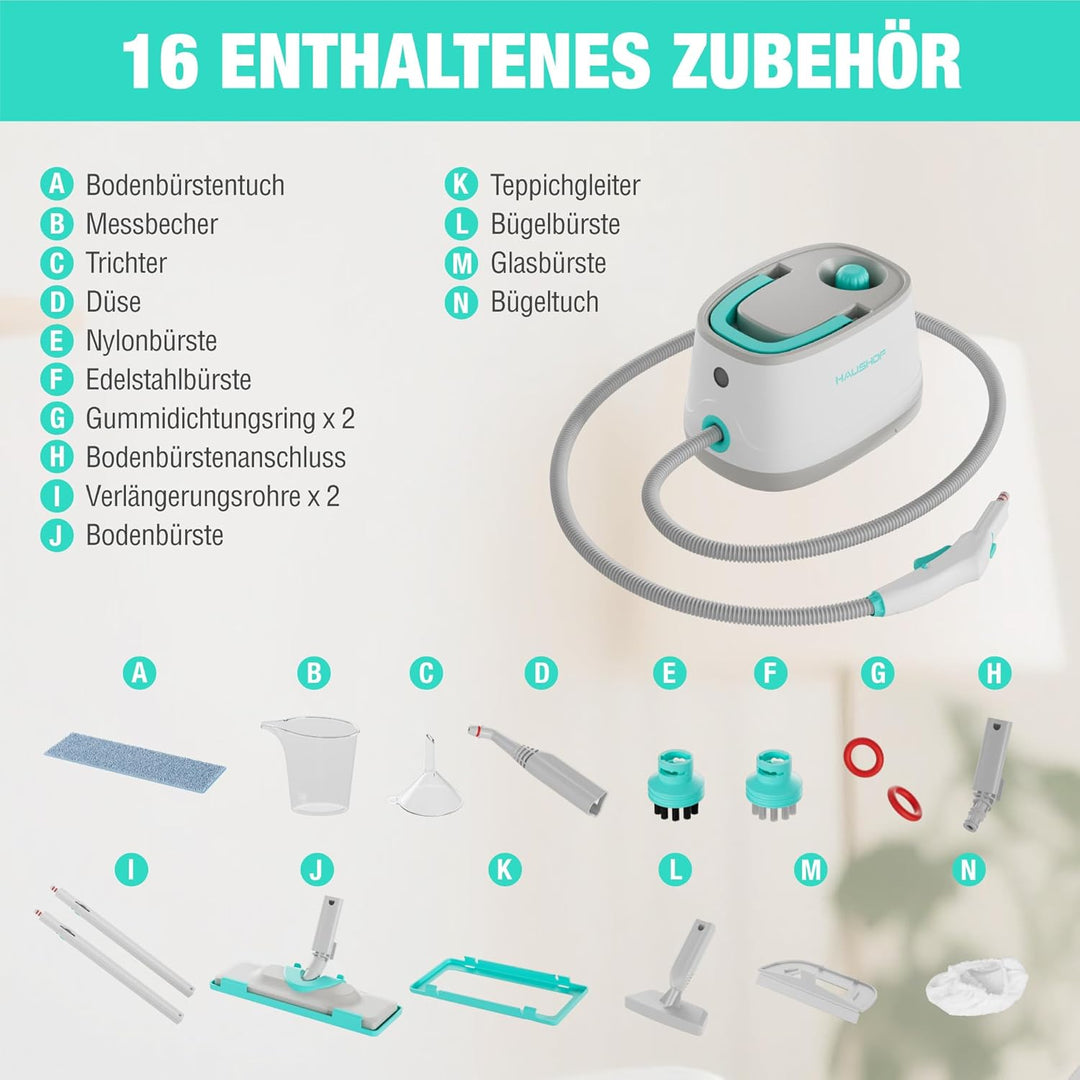 16 ENTHALTENES ZUBEHÖR

A Bodenbürstentuch
B Messbecher
C Trichter
D Düse
E Nylonbürste
F Edelstahlbürste
G Gummidichtungsring x 2
H Bodenbürstenanschluss
I Verlängerungsrohre x 2
J Bodenbürste

K Teppichgleiter
L Bügelbürste
M Glasbürste
N Bügeltuch

HAUSHOF

A B C D E F G H

I J K L M N