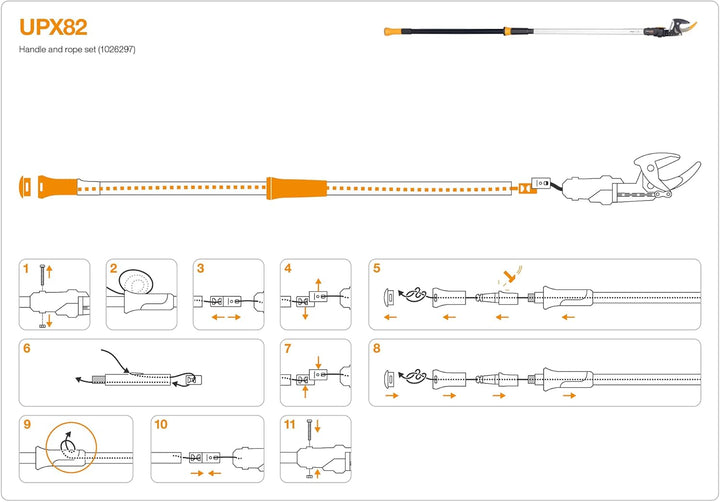 UPX82

Handle and rope set (1026297)

1

2

3

4

5

6

7

8

9

10

11