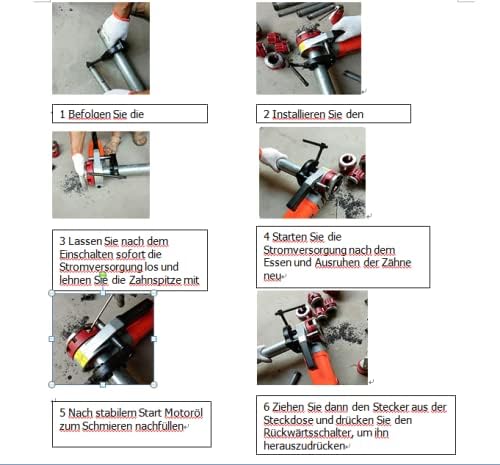 1 Befolgen Sie die

2 Installieren Sie den

3 Lassen Sie nach dem Einschalten sofort die Stromversorgung los und lehnen Sie die Zahnspitze mit

4 Starten Sie die Stromversorgung nach dem Essen und Ausruhen der Zähne neu

5 Nach stabilem Start Motoröl zum Schmieren nachfüllen

6 Ziehen Sie dann den Stecker aus der Steckdose und drücken Sie den Rückwärtsschalter, um ihn herauszudrücken