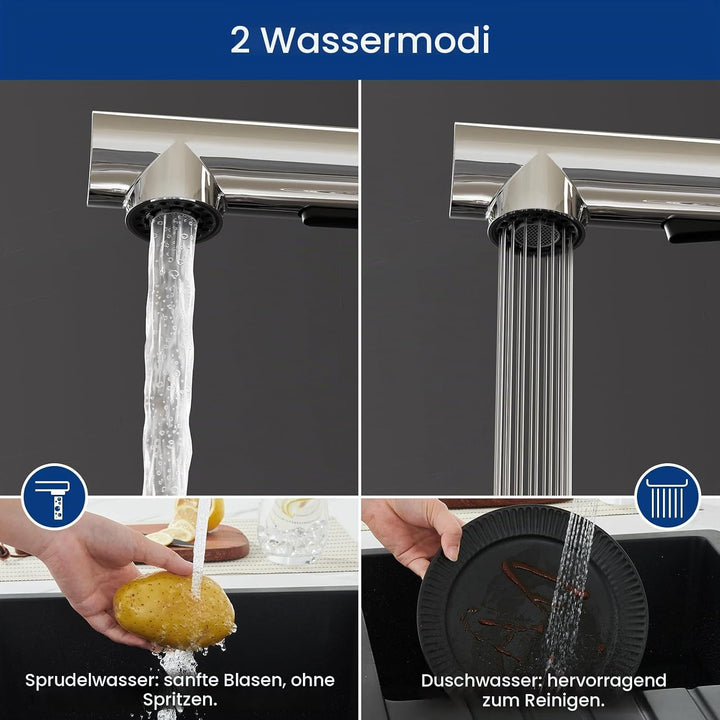 2 Wassermodi

Sprudelwasser: sanfte Blasen, ohne Spritzen.

Duschwasser: hervorragend zum Reinigen.