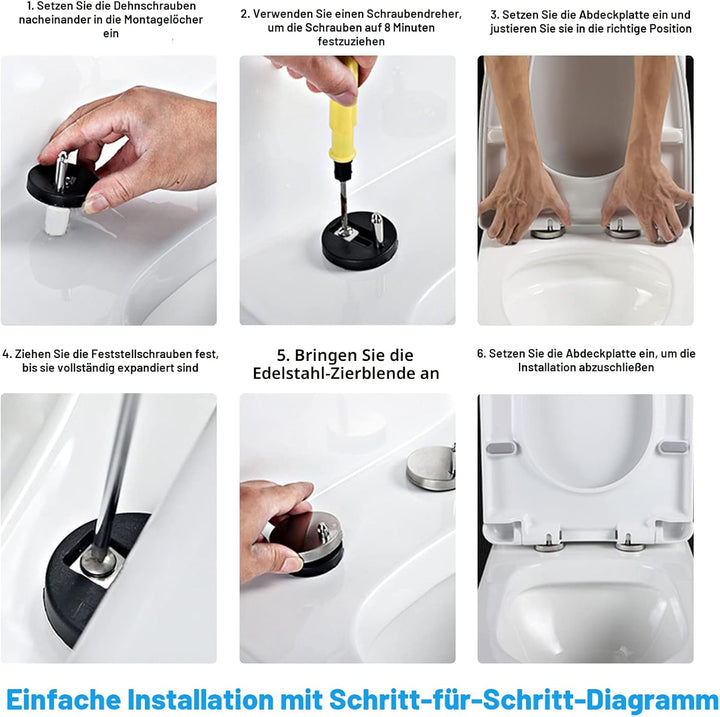 1. Setzen Sie die Dehnschrauben nacheinander in die Montagelöcher ein

2. Verwenden Sie einen Schraubendreher, um die Schrauben auf 8 Minuten festzuziehen

3. Setzen Sie die Abdeckplatte ein und justieren Sie sie in die richtige Position

4. Ziehen Sie die Feststellschrauben fest, bis sie vollständig expandiert sind

5. Bringen Sie die Edelstahl-Zierblende an

6. Setzen Sie die Abdeckplatte ein, um die Installation abzuschließen

Einfache Installation mit Schritt-für-Schritt-Diagramm