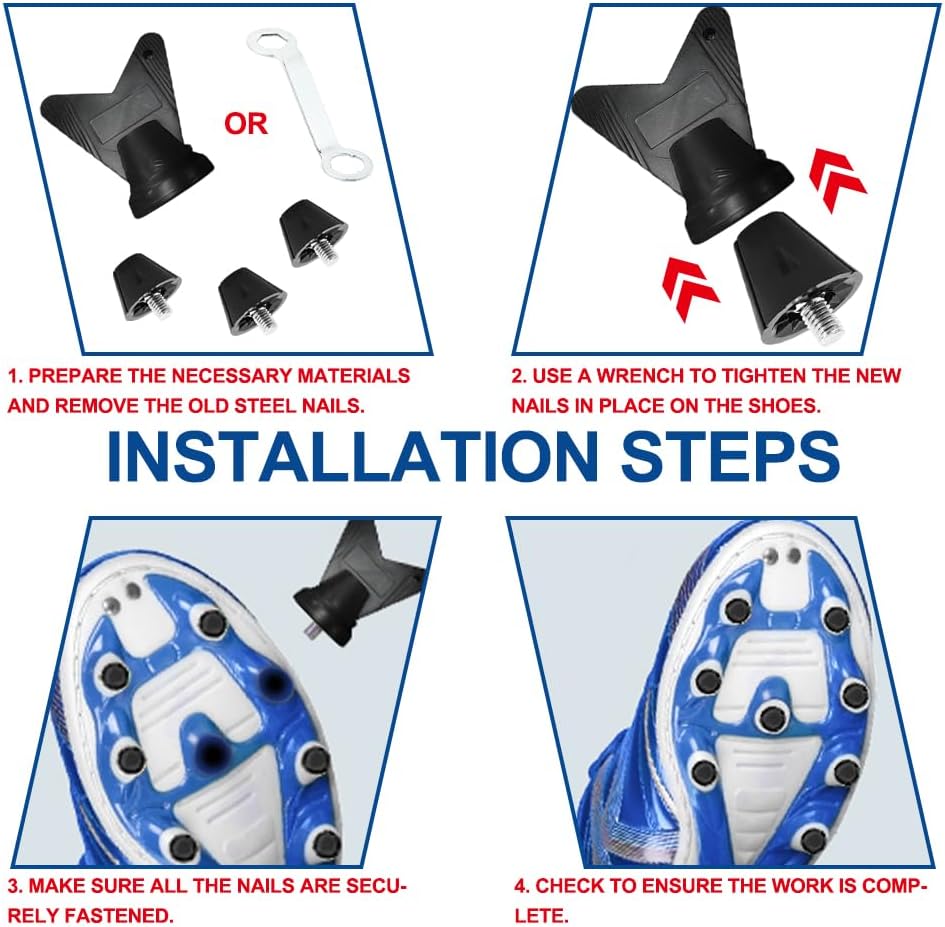 OR

1. PREPARE THE NECESSARY MATERIALS AND REMOVE THE OLD STEEL NAILS.

2. USE A WRENCH TO TIGHTEN THE NEW NAILS IN PLACE ON THE SHOES.

INSTALLATION STEPS

3. MAKE SURE ALL THE NAILS ARE SECURELY FASTENED.

4. CHECK TO ENSURE THE WORK IS COMPLETE.