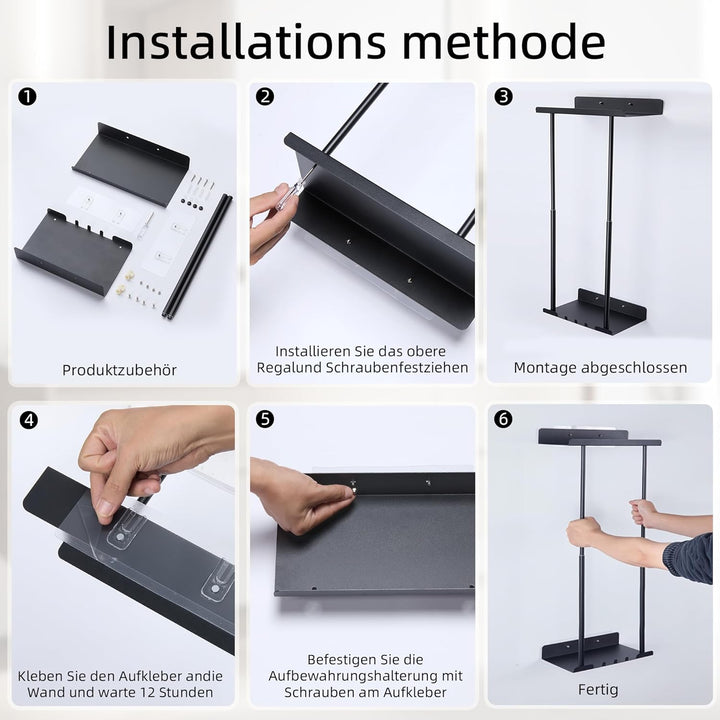 Installations methode

❶

Produktzubehör

❷

Installieren Sie das obere Regalund Schraubenfestziehen

❸

Montage abgeschlossen

❹

Kleben Sie den Aufkleber andie Wand und warte 12 Stunden

❺

Befestigen Sie die Aufbewahrungshalterung mit Schrauben am Aufkleber

❻

Fertig