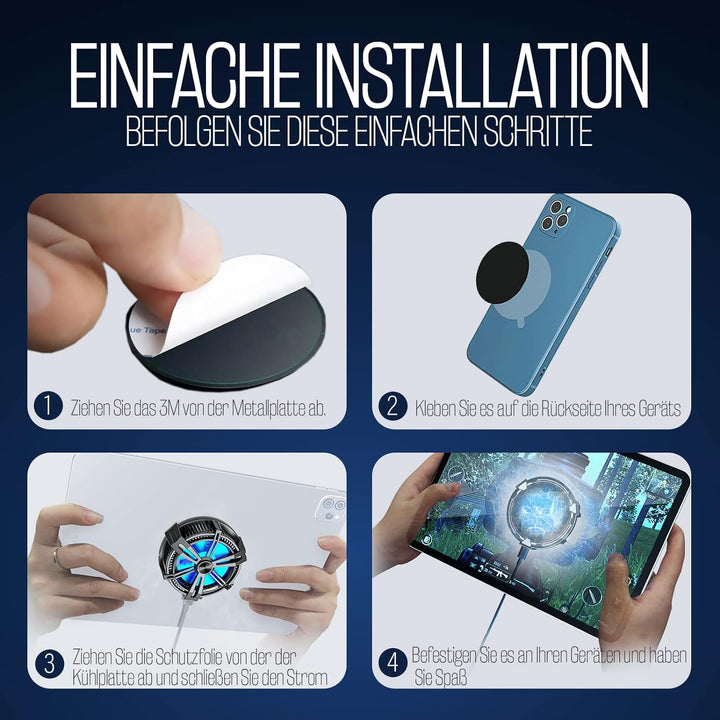 EINFACHE INSTALLATION
BEFOLGEN SIE DIESE EINFACHEN SCHRITTE

ue Tape

1 Ziehen Sie das 3M von der Metallplatte ab.

2 Kleben Sie es auf die Rückseite Ihres Geräts

3 Ziehen Sie die Schutzfolie von der der Kühlplatte ab und schließen Sie den Strom

4 Befestigen Sie es an Ihren Geräten und haben Sie Spaß