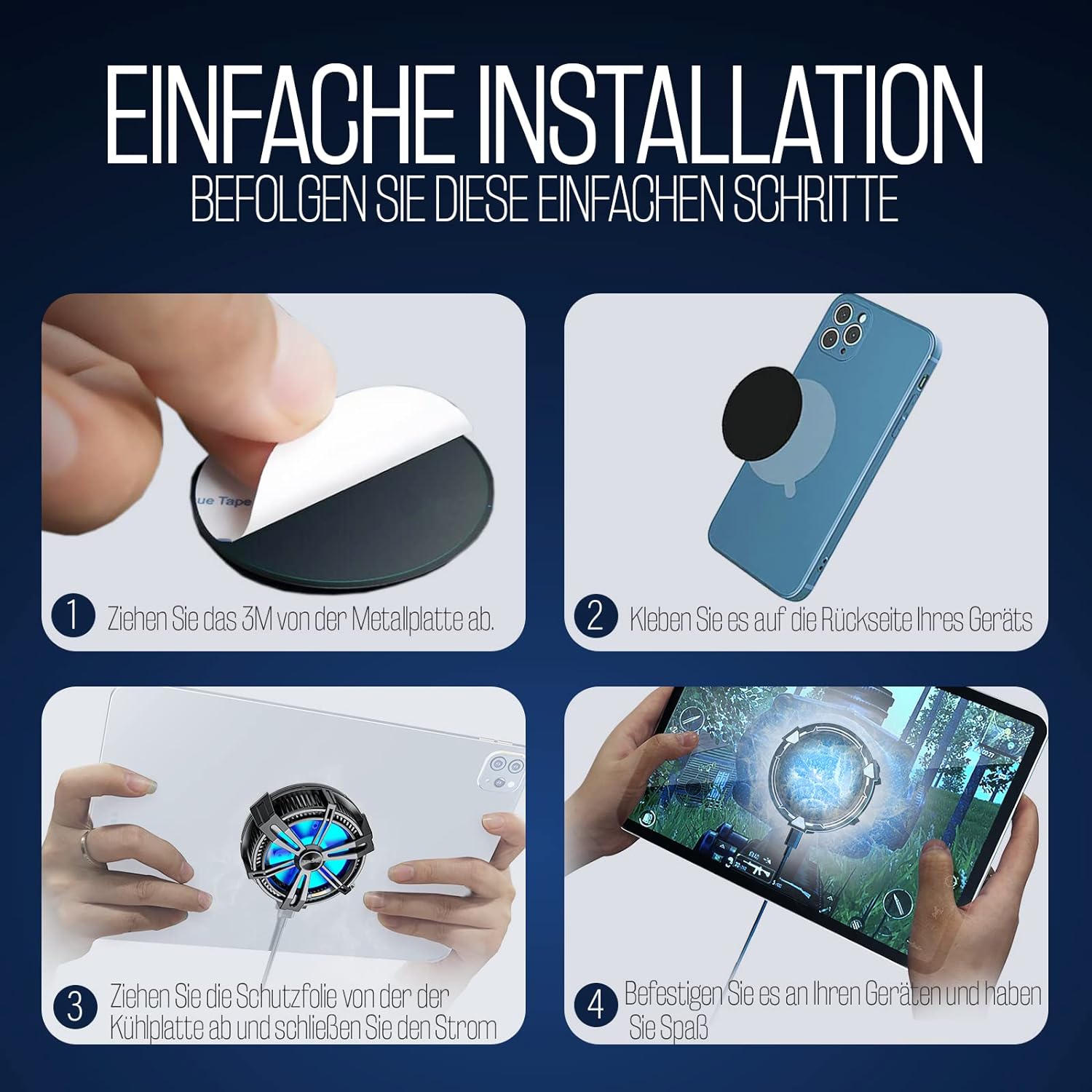 EINFACHE INSTALLATION
BEFOLGEN SIE DIESE EINFACHEN SCHRITTE

ue Tape

1 Ziehen Sie das 3M von der Metallplatte ab.

2 Kleben Sie es auf die Rückseite Ihres Geräts

3 Ziehen Sie die Schutzfolie von der der Kühlplatte ab und schließen Sie den Strom

4 Befestigen Sie es an Ihren Geräten und haben Sie Spaß