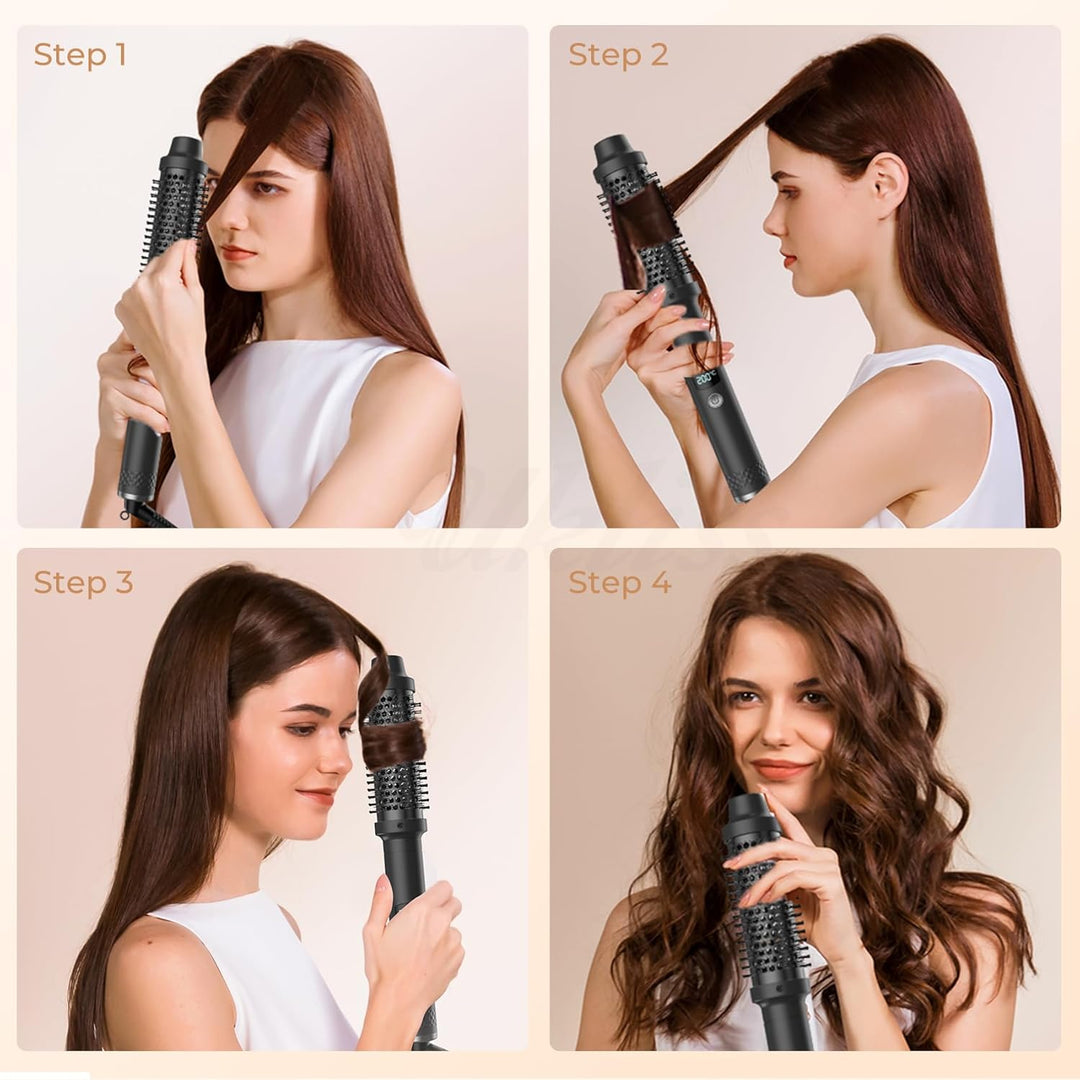 Step 1

Step 2

200°C

Step 3

Step 4