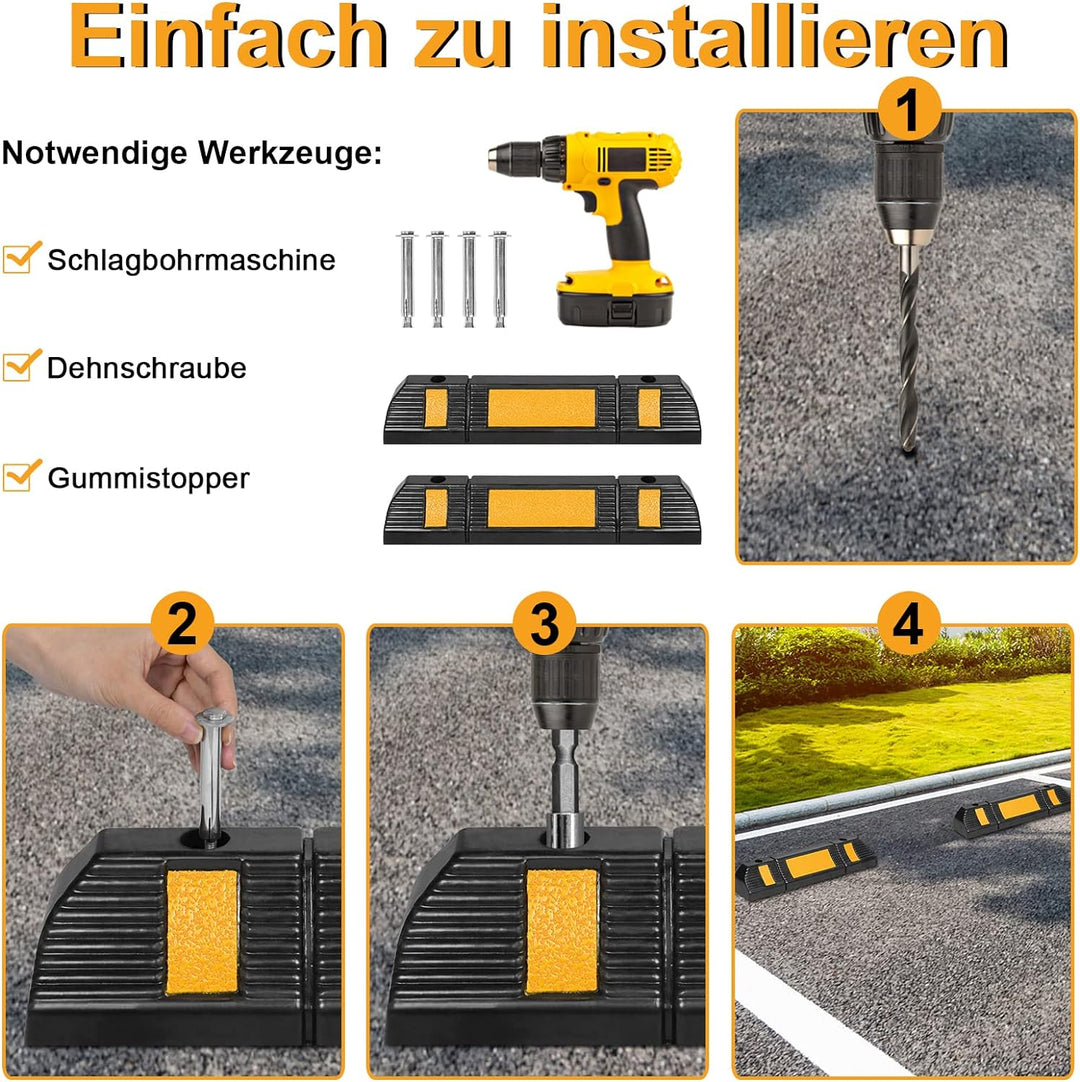 Einfach zu installieren

Notwendige Werkzeuge:

Schlagbohrmaschine

Dehnschraube

Gummistopper

1

2

3

4