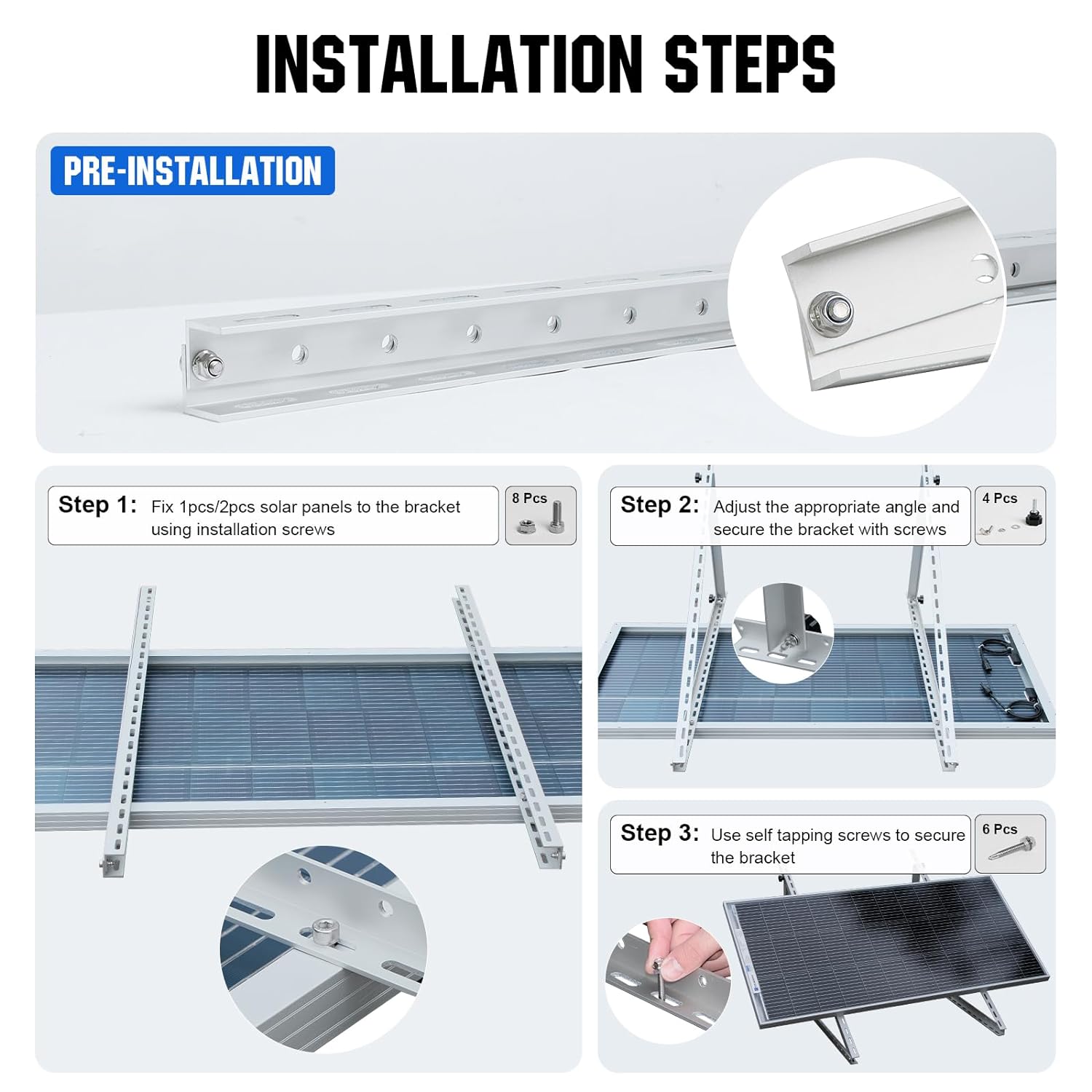 INSTALLATION STEPS

PRE-INSTALLATION

Step 1: Fix 1pcs/2pcs solar panels to the bracket using installation screws

8 Pcs

Step 2: Adjust the appropriate angle and secure the bracket with screws

4 Pcs

Step 3: Use self tapping screws to secure the bracket

6 Pcs