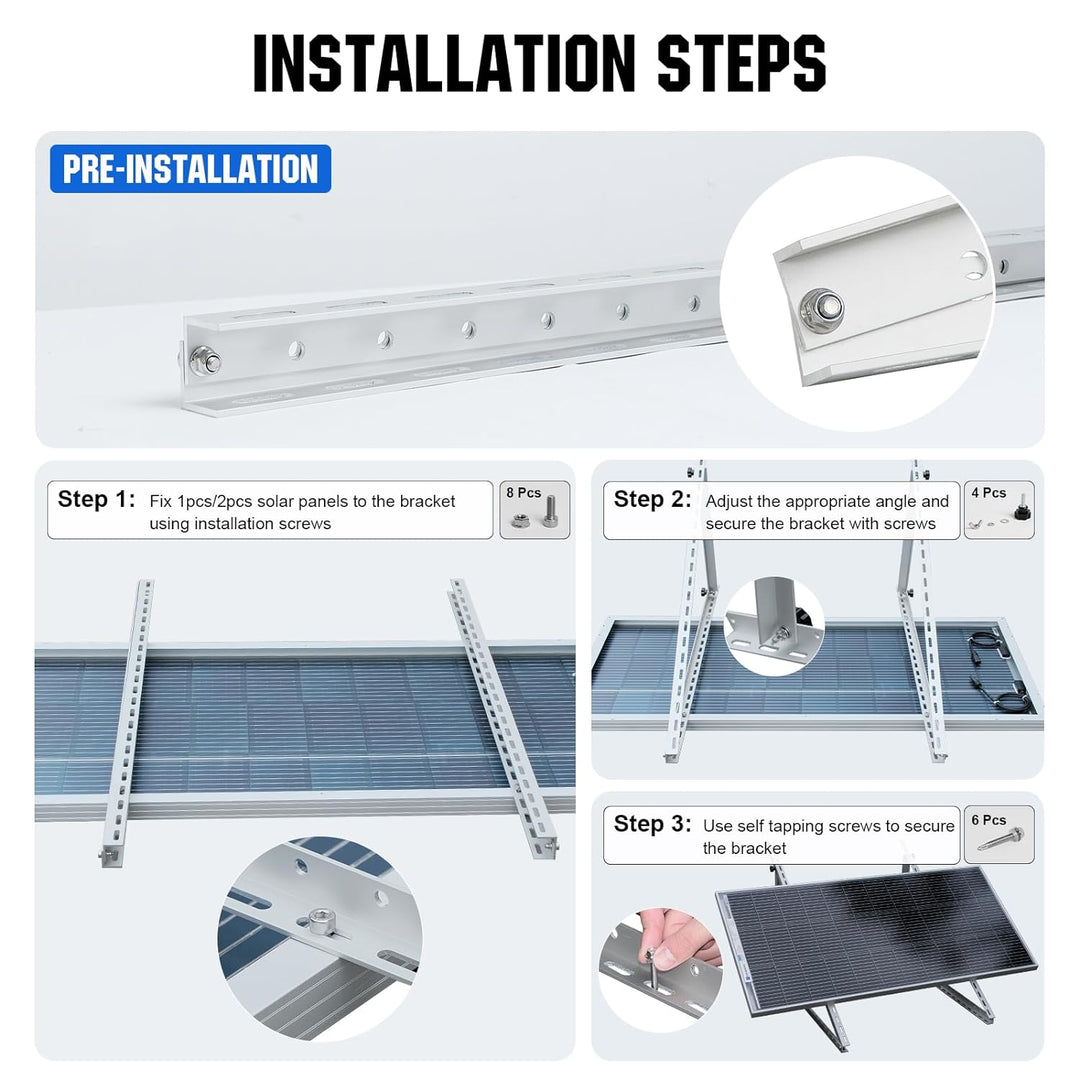 INSTALLATION STEPS

PRE-INSTALLATION

Step 1: Fix 1pcs/2pcs solar panels to the bracket using installation screws

8 Pcs

Step 2: Adjust the appropriate angle and secure the bracket with screws

4 Pcs

Step 3: Use self tapping screws to secure the bracket

6 Pcs