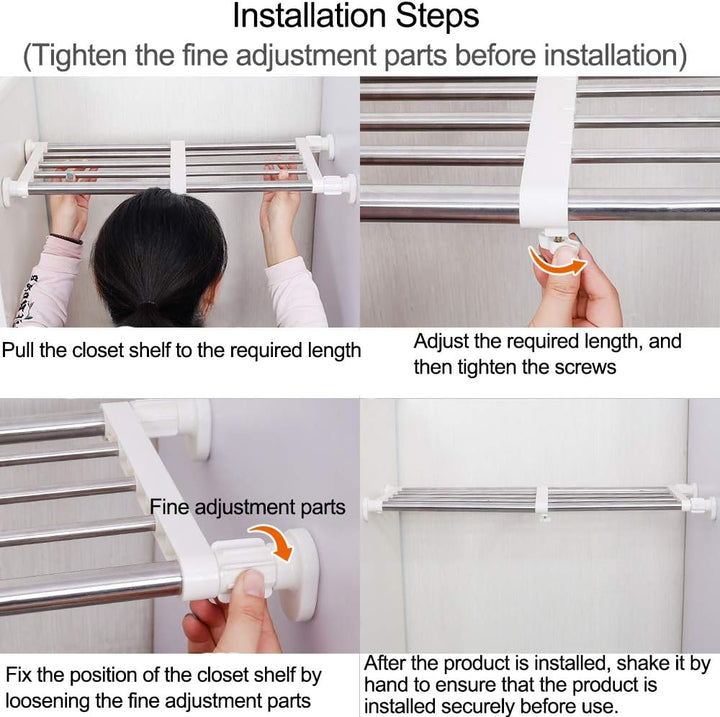 Installation Steps
(Tighten the fine adjustment parts before installation)

Pull the closet shelf to the required length

Adjust the required length, and then tighten the screws

Fine adjustment parts

Fix the position of the closet shelf by loosening the fine adjustment parts

After the product is installed, shake it by hand to ensure that the product is installed securely before use.