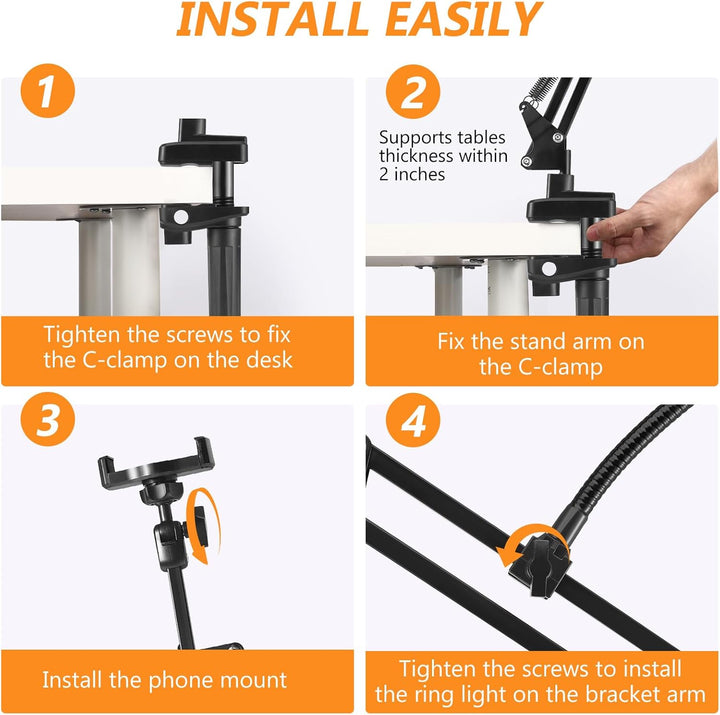 INSTALL EASILY

1

Tighten the screws to fix the C-clamp on the desk

2

Supports tables thickness within 2 inches

Fix the stand arm on the C-clamp

3

Install the phone mount

4

Tighten the screws to install the ring light on the bracket arm