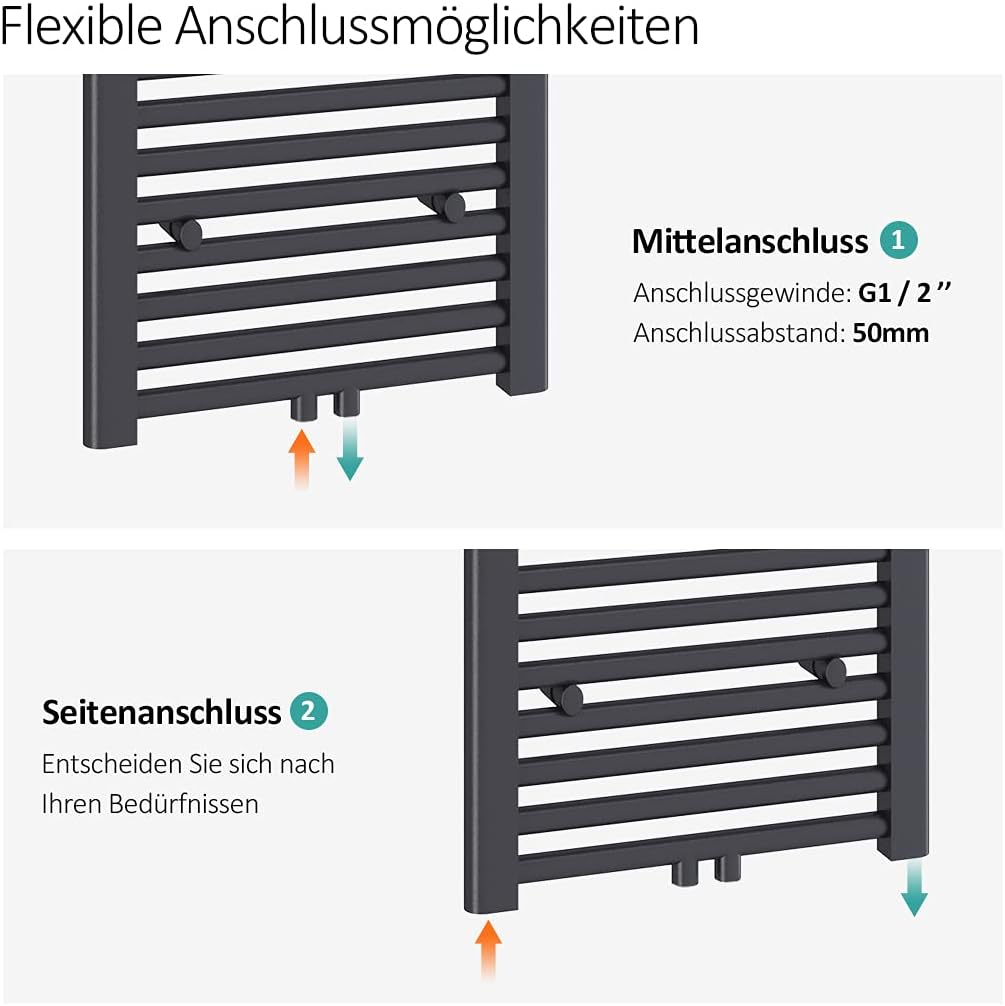 Flexible Anschlussmöglichkeiten

Mittelanschluss 1

Anschlussgewinde: G1 / 2 ''

Anschlussabstand: 50mm

Seitenanschluss 2

Entscheiden Sie sich nach Ihren Bedürfnissen