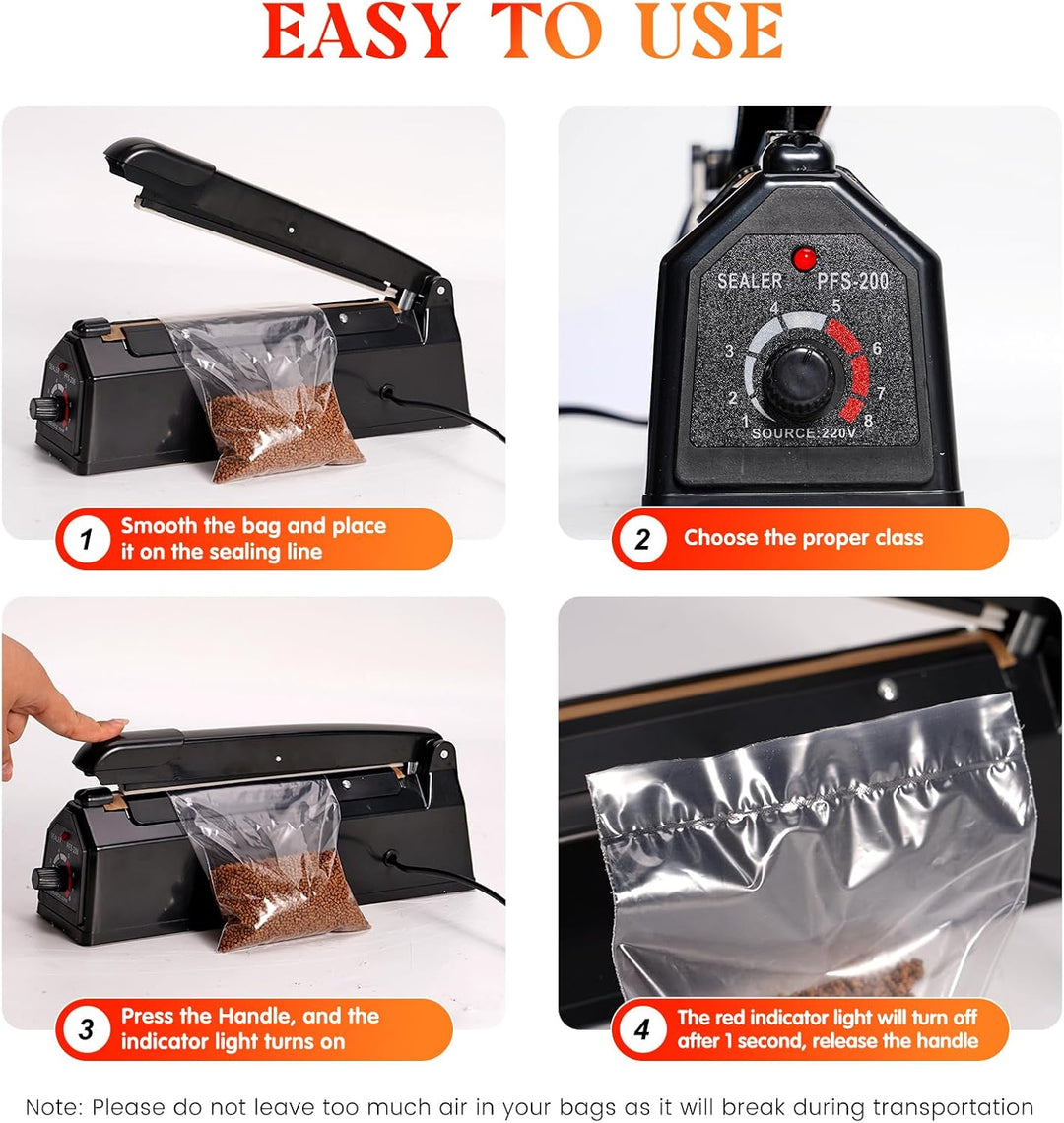 EASY TO USE

SEALER PFS-200
1 2 3 4 5 6 7 8
SOURCE:220V

1 Smooth the bag and place it on the sealing line

2 Choose the proper class

3 Press the Handle, and the indicator light turns on

4 The red indicator light will turn off after 1 second, release the handle

Note: Please do not leave too much air in your bags as it will break during transportation