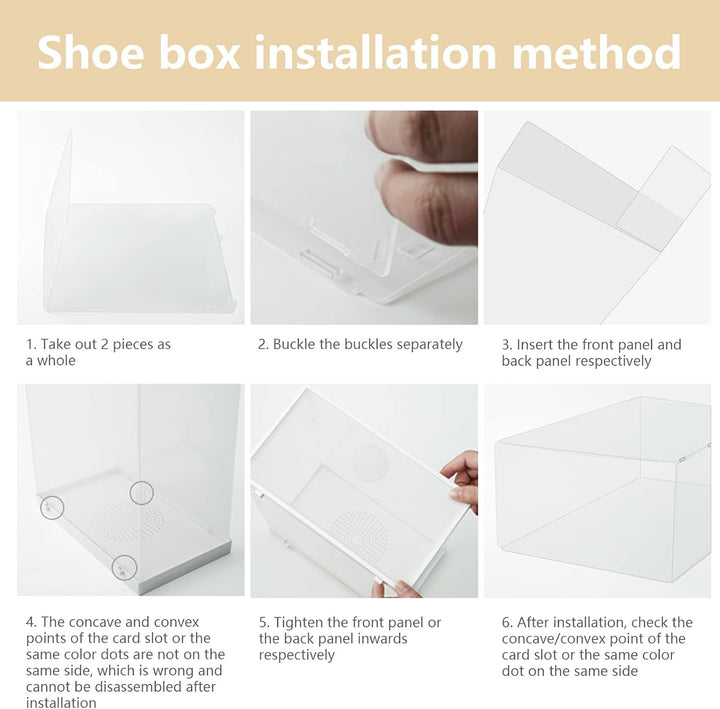 Shoe box installation method

1. Take out 2 pieces as a whole

2. Buckle the buckles separately

3. Insert the front panel and back panel respectively

4. The concave and convex points of the card slot or the same color dots are not on the same side, which is wrong and cannot be disassembled after installation

5. Tighten the front panel or the back panel inwards respectively

6. After installation, check the concave/convex point of the card slot or the same color dot on the same side