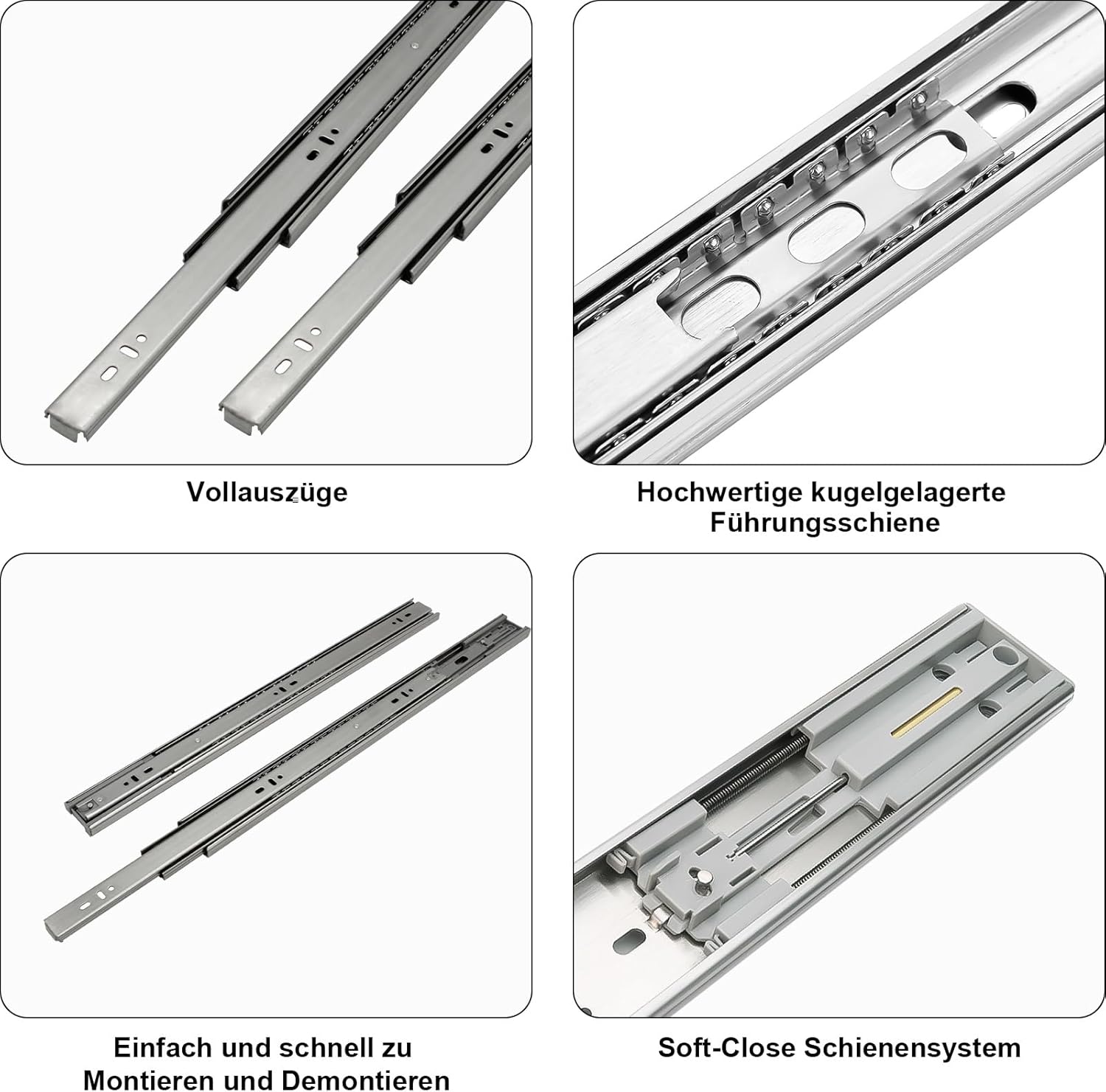 Vollauszüge

Hochwertige kugelgelagerte Führungsschiene

Einfach und schnell zu Montieren und Demontieren

Soft-Close Schienensystem