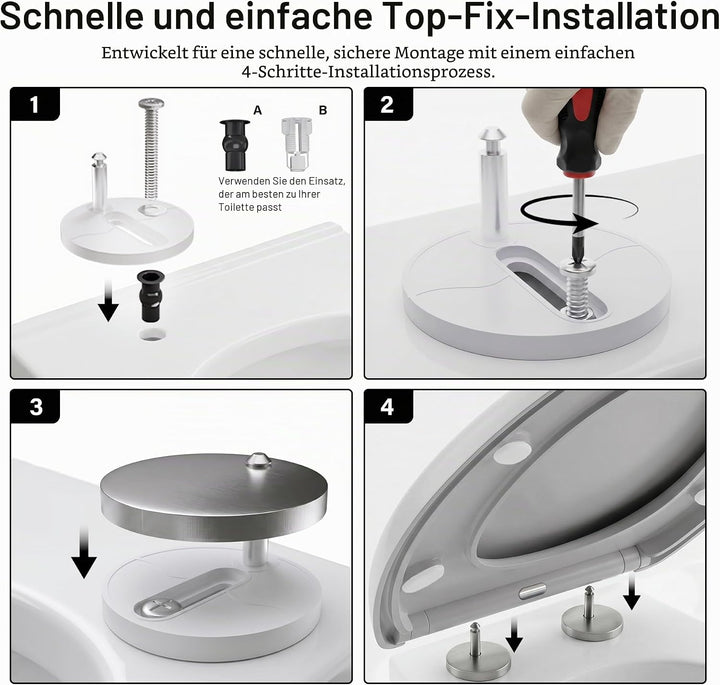 Schnelle und einfache Top-Fix-Installation

Entwickelt für eine schnelle, sichere Montage mit einem einfachen 4-Schritte-Installationsprozess.

1

A

B

Verwenden Sie den Einsatz, der am besten zu Ihrer Toilette passt

2

3

4