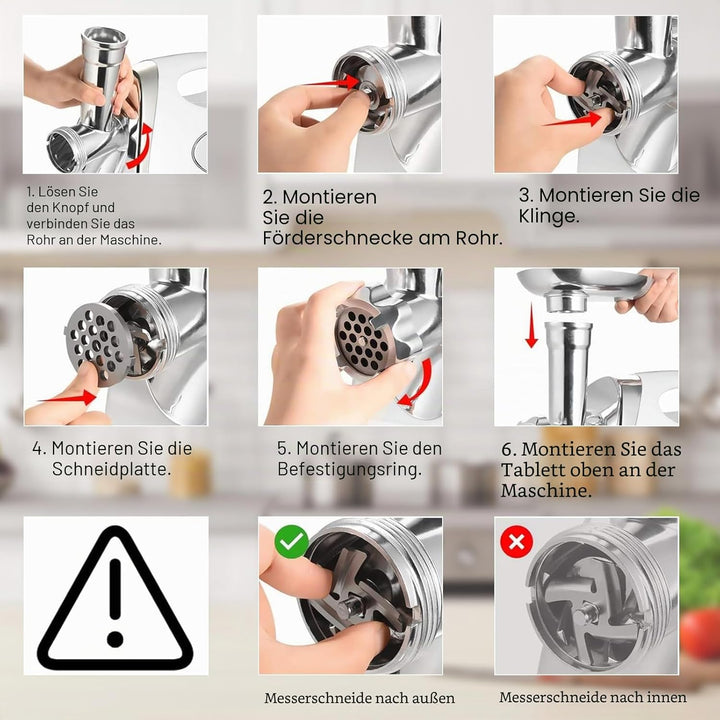 1. Lösen Sie den Knopf und verbinden Sie das Rohr an der Maschine.

2. Montieren Sie die Förderschnecke am Rohr.

3. Montieren Sie die Klinge.

4. Montieren Sie die Schneidplatte.

5. Montieren Sie den Befestigungsring.

6. Montieren Sie das Tablett oben an der Maschine.

Messerschneide nach außen

Messerschneide nach innen