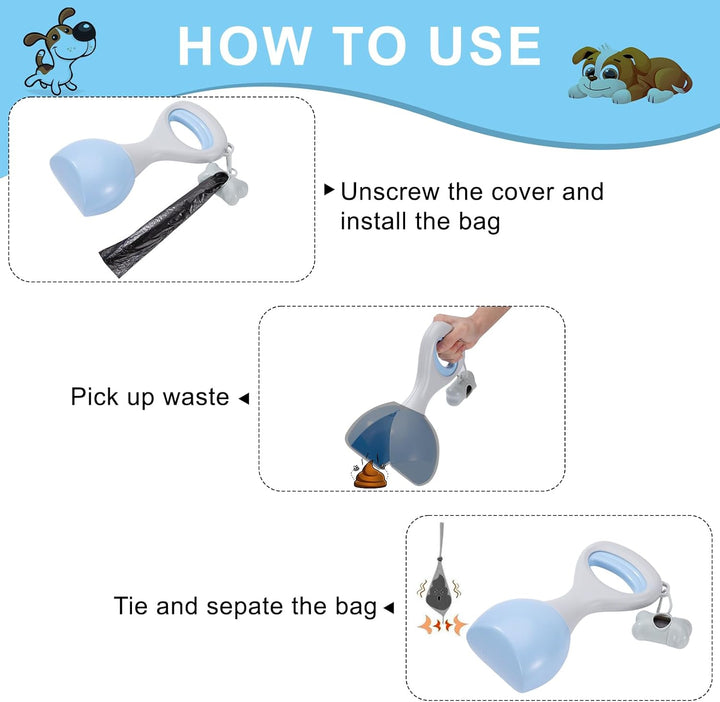 HOW TO USE

▸ Unscrew the cover and install the bag

Pick up waste ◂

Tie and sepate the bag ◂