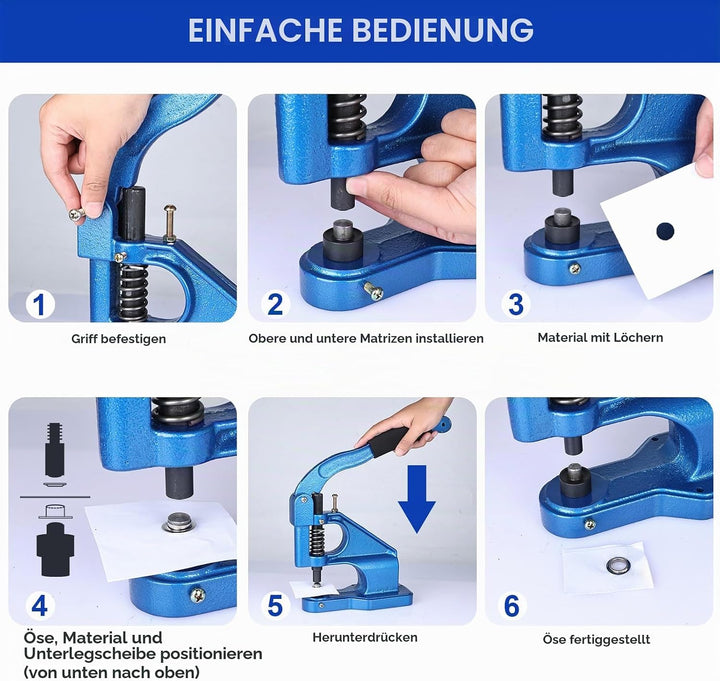 EINFACHE BEDIENUNG

1
Griff befestigen

2
Obere und untere Matrizen installieren

3
Material mit Löchern

4
Öse, Material und Unterlegscheibe positionieren (von unten nach oben)

5
Herunterdrücken

6
Öse fertiggestellt