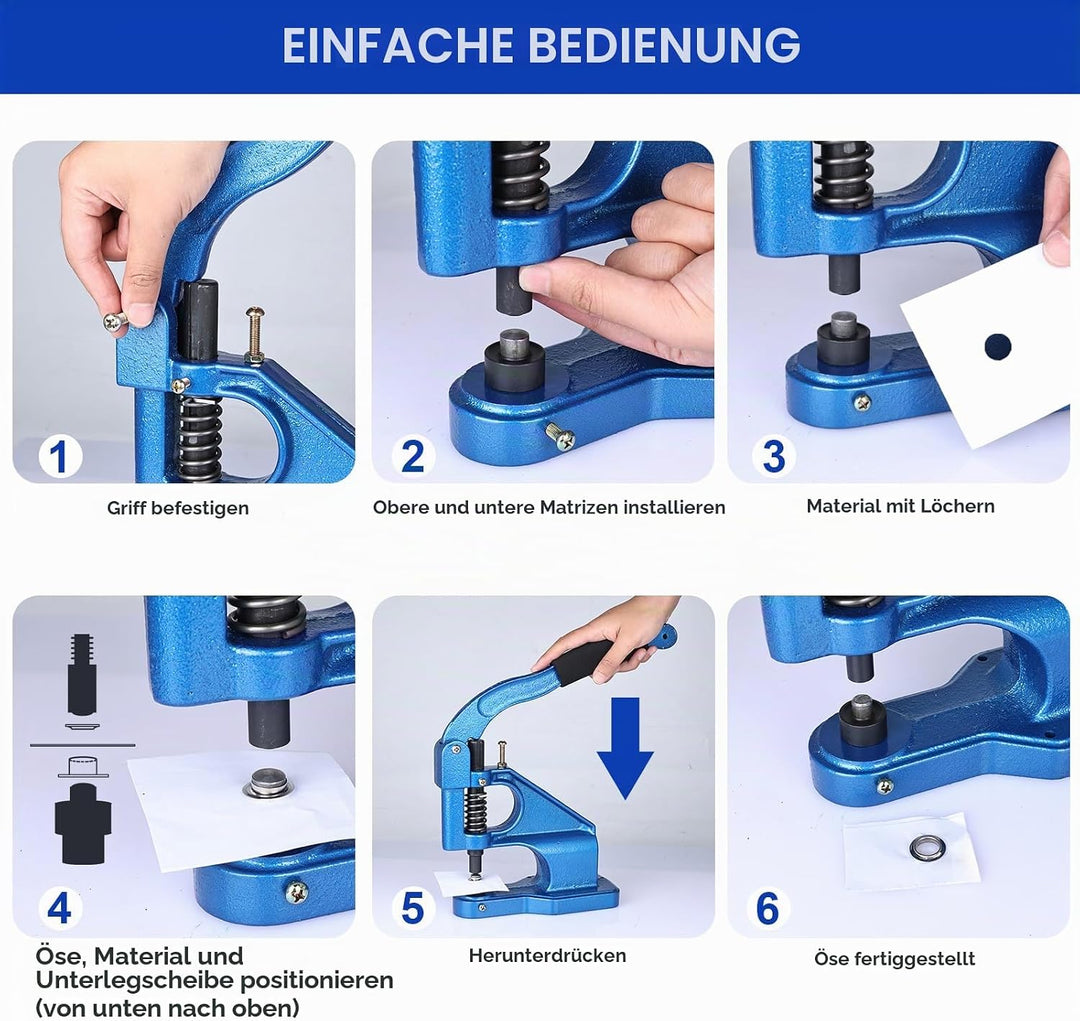 EINFACHE BEDIENUNG

1

Griff befestigen

2

Obere und untere Matrizen installieren

3

Material mit Löchern

4

Öse, Material und Unterlegscheibe positionieren (von unten nach oben)

5

Herunterdrücken

6

Öse fertiggestellt