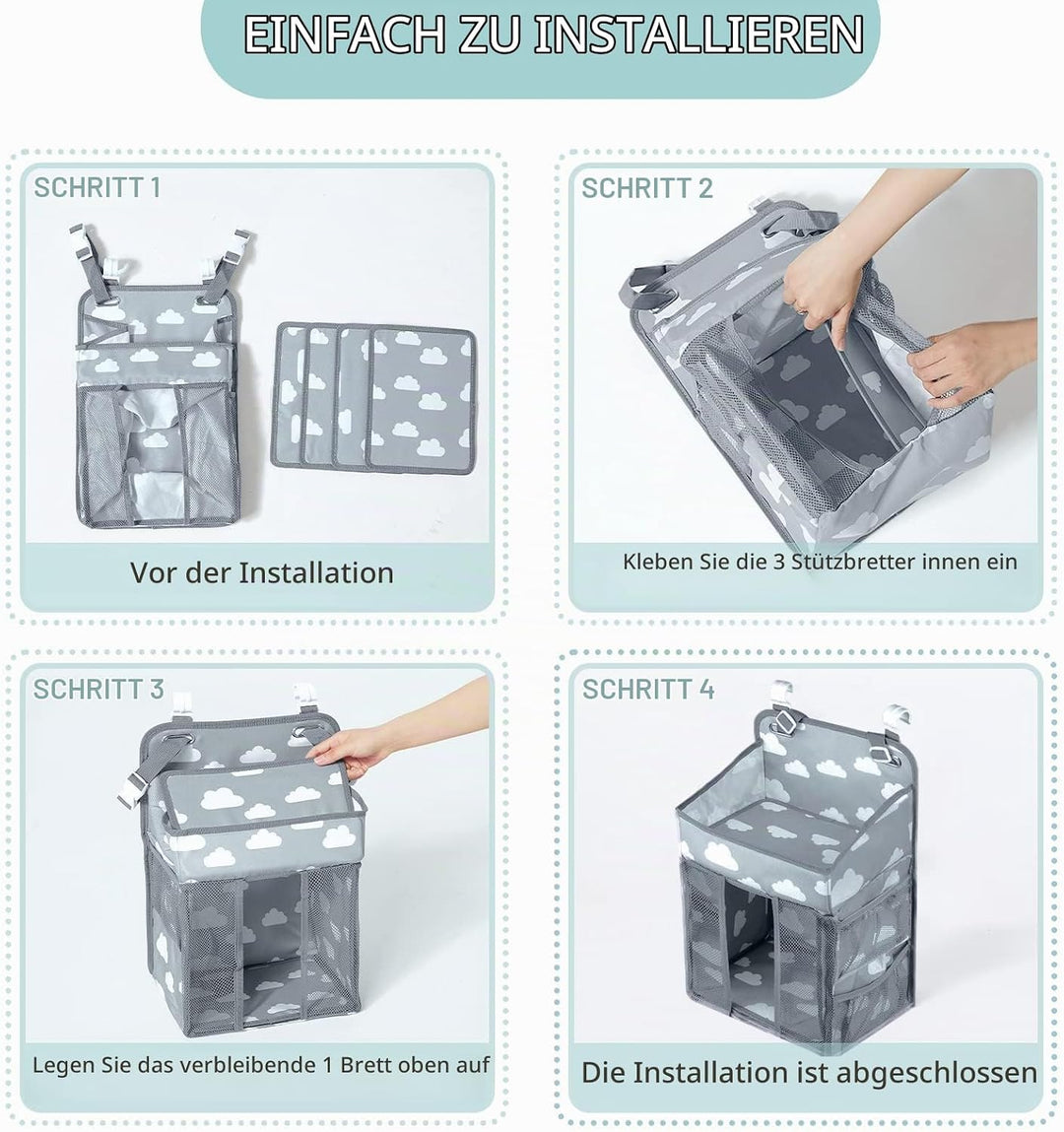 EINFACH ZU INSTALLIEREN

SCHRITT 1

Vor der Installation

SCHRITT 2

Kleben Sie die 3 Stützbretter innen ein

SCHRITT 3

Legen Sie das verbleibende 1 Brett oben auf

SCHRITT 4

Die Installation ist abgeschlossen