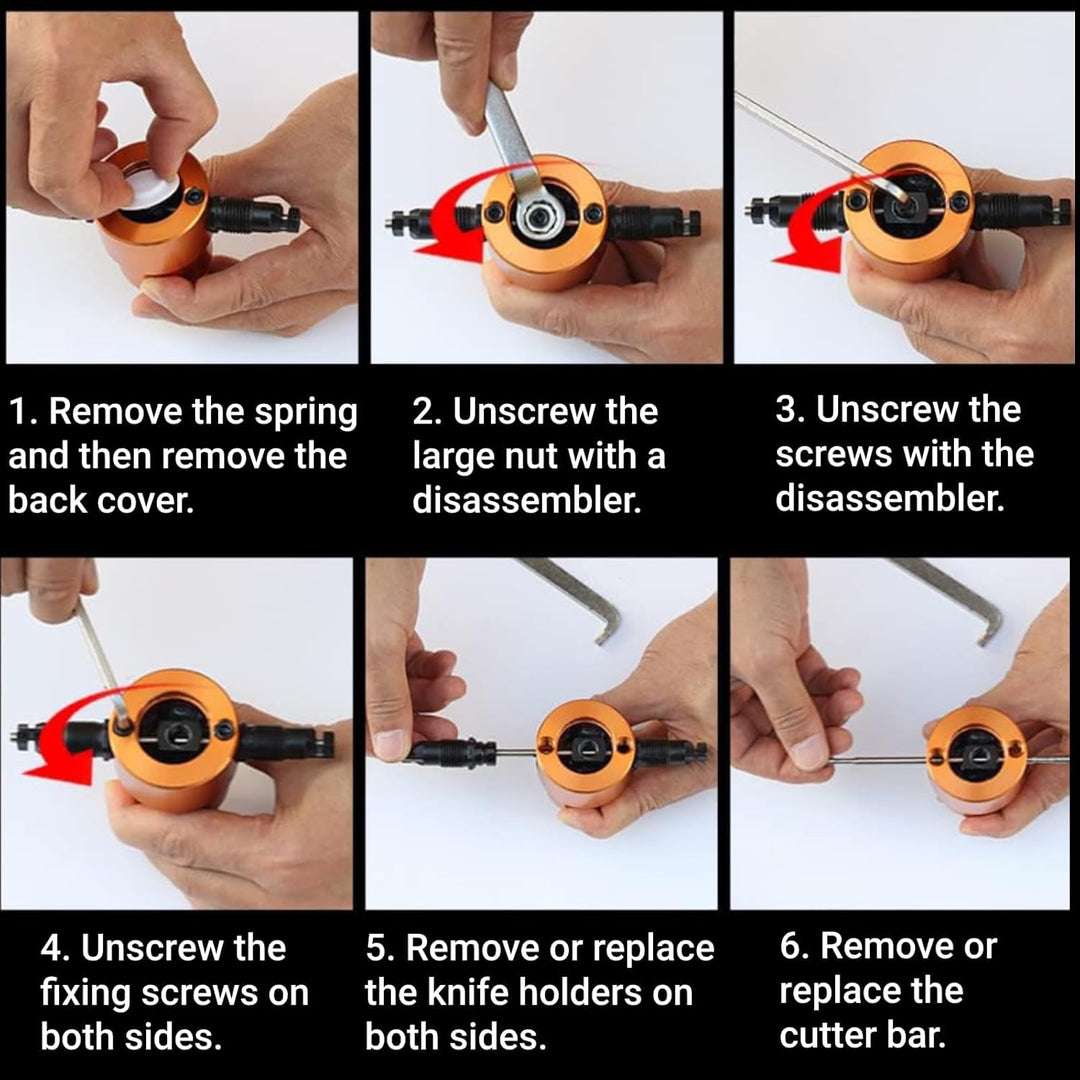 1. Remove the spring and then remove the back cover.

2. Unscrew the large nut with a disassembler.

3. Unscrew the screws with the disassembler.

4. Unscrew the fixing screws on both sides.

5. Remove or replace the knife holders on both sides.

6. Remove or replace the cutter bar.